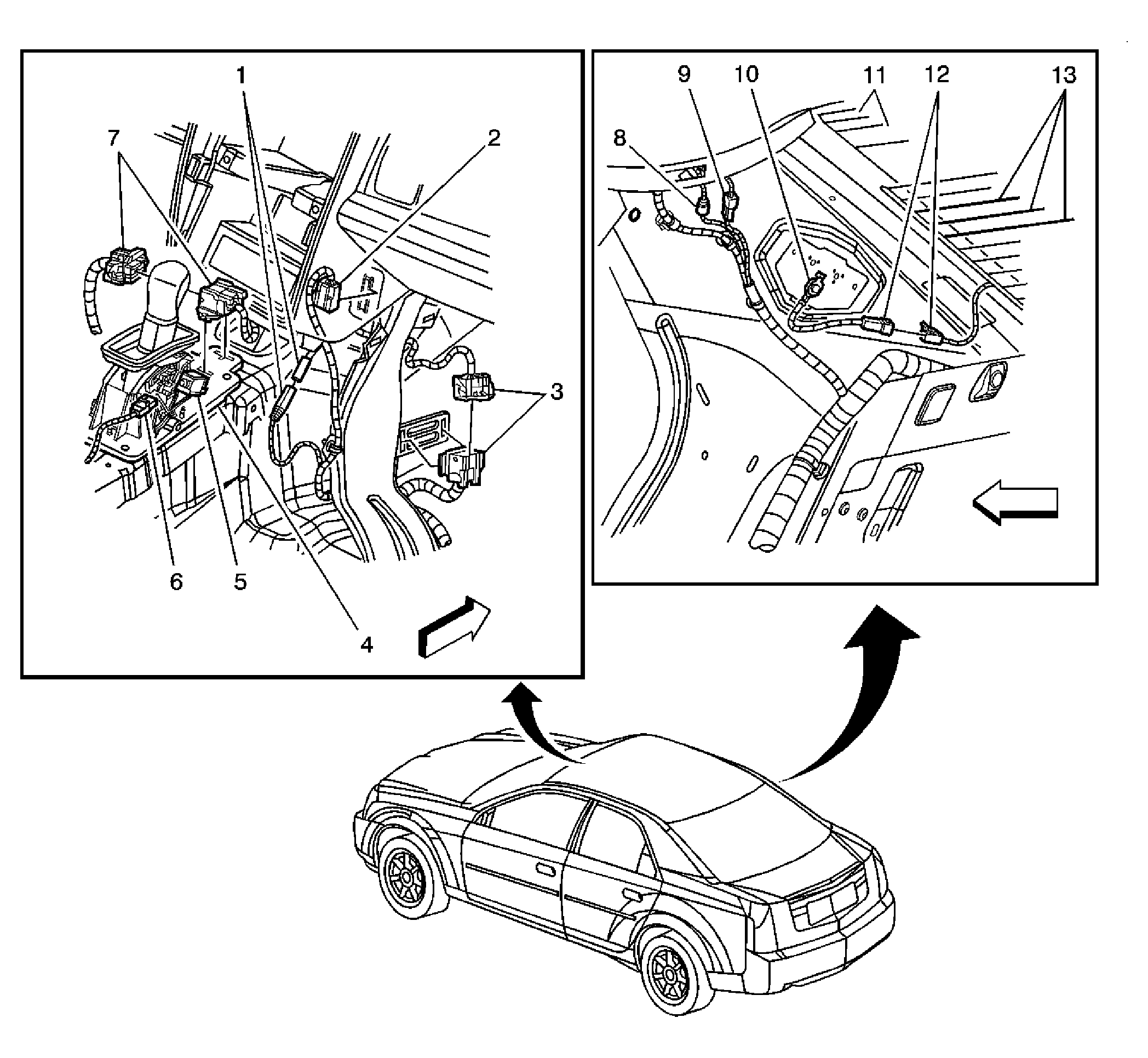 1
2
7
3
6
5
4
9
10
11
12
13
8