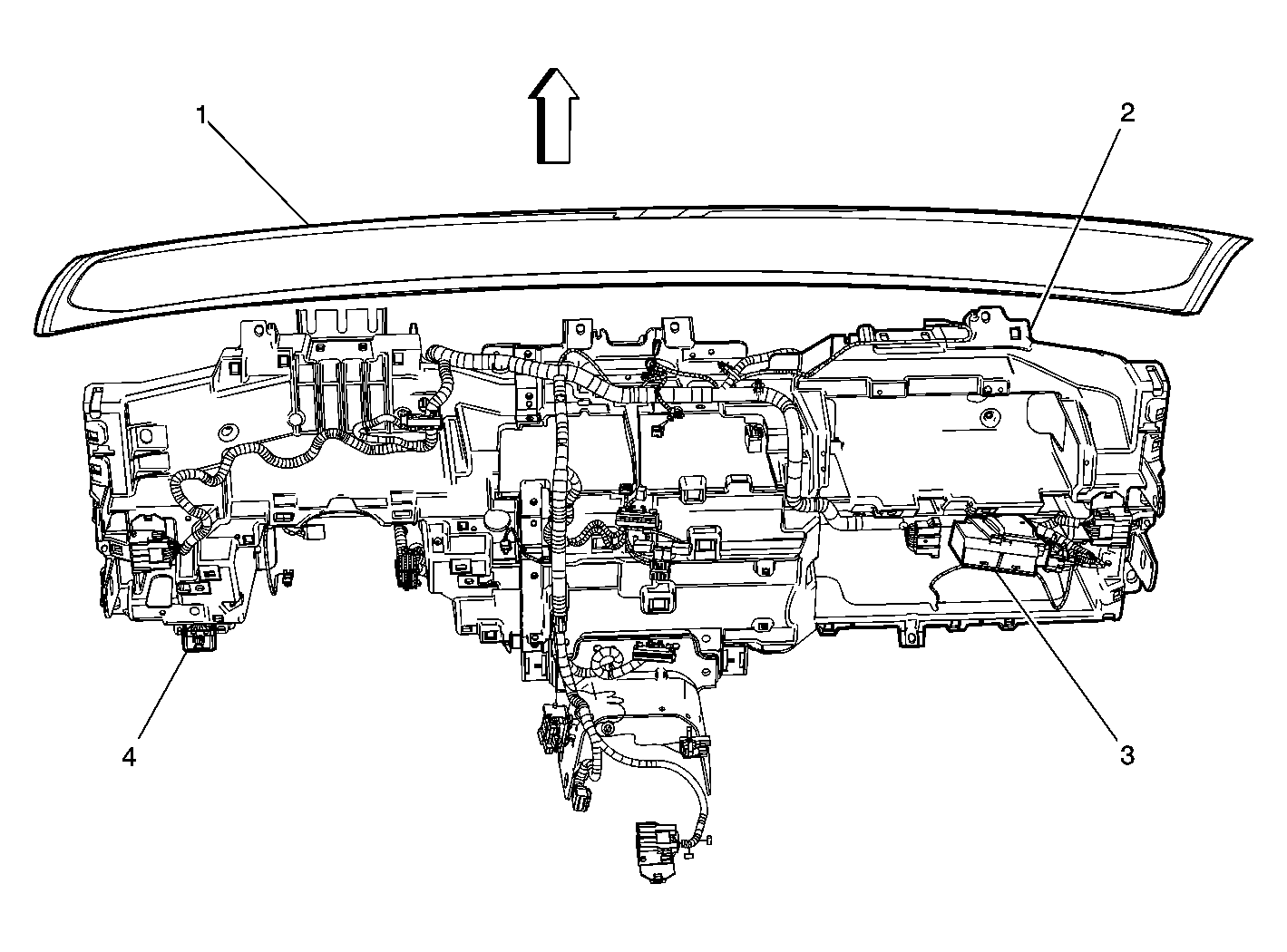 1
2
4
3