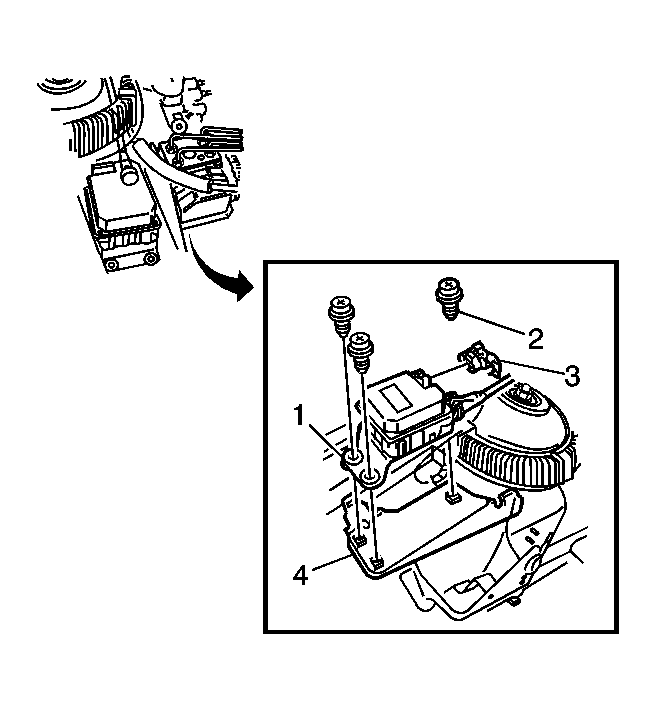 2
3
1
4