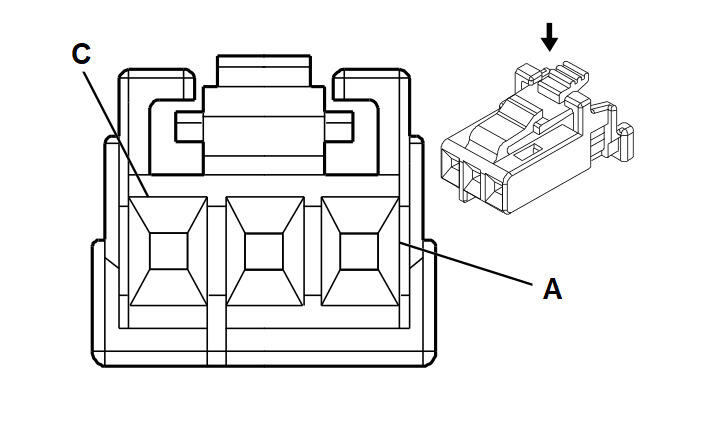 C

A