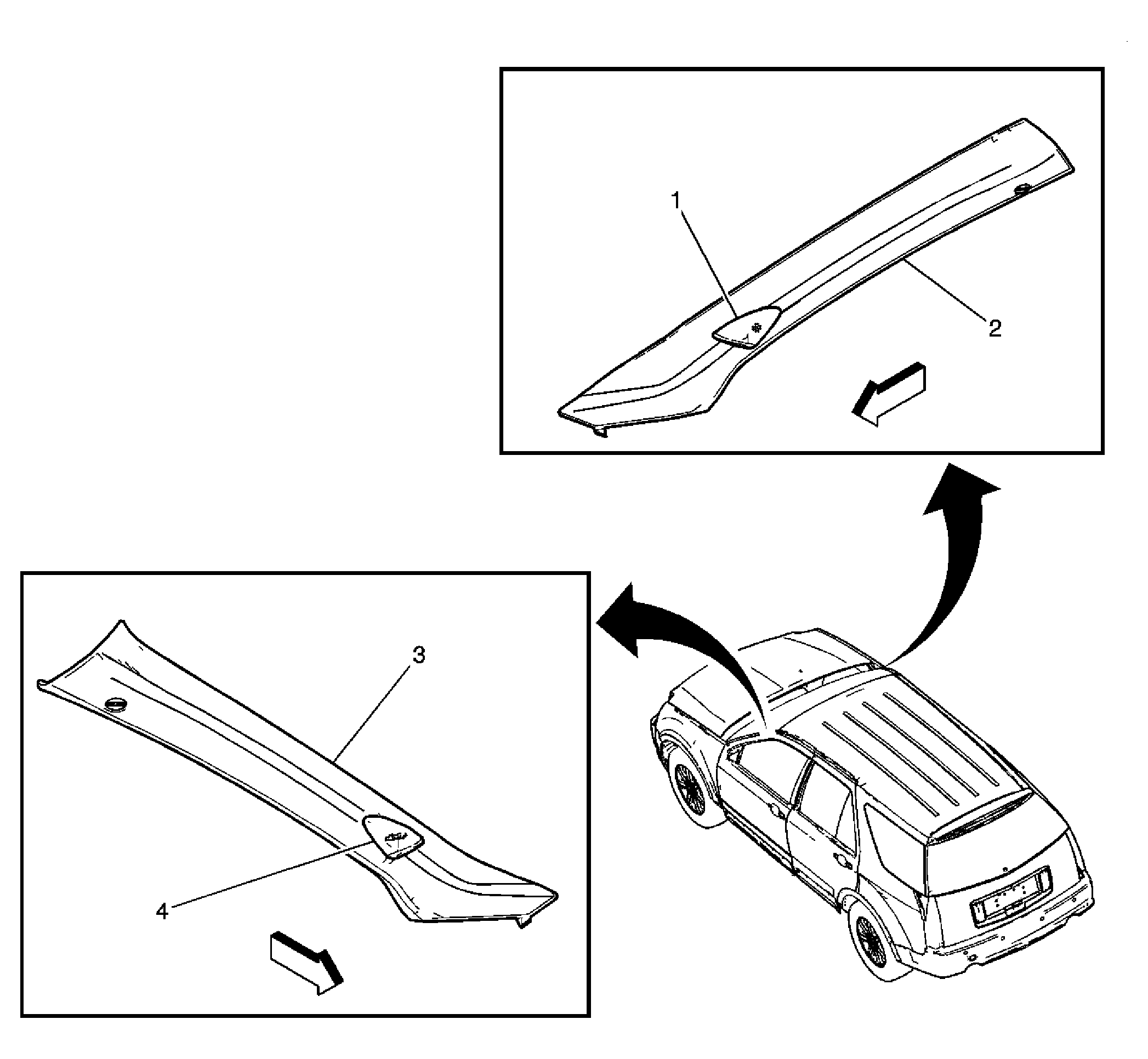 1
2
3
4