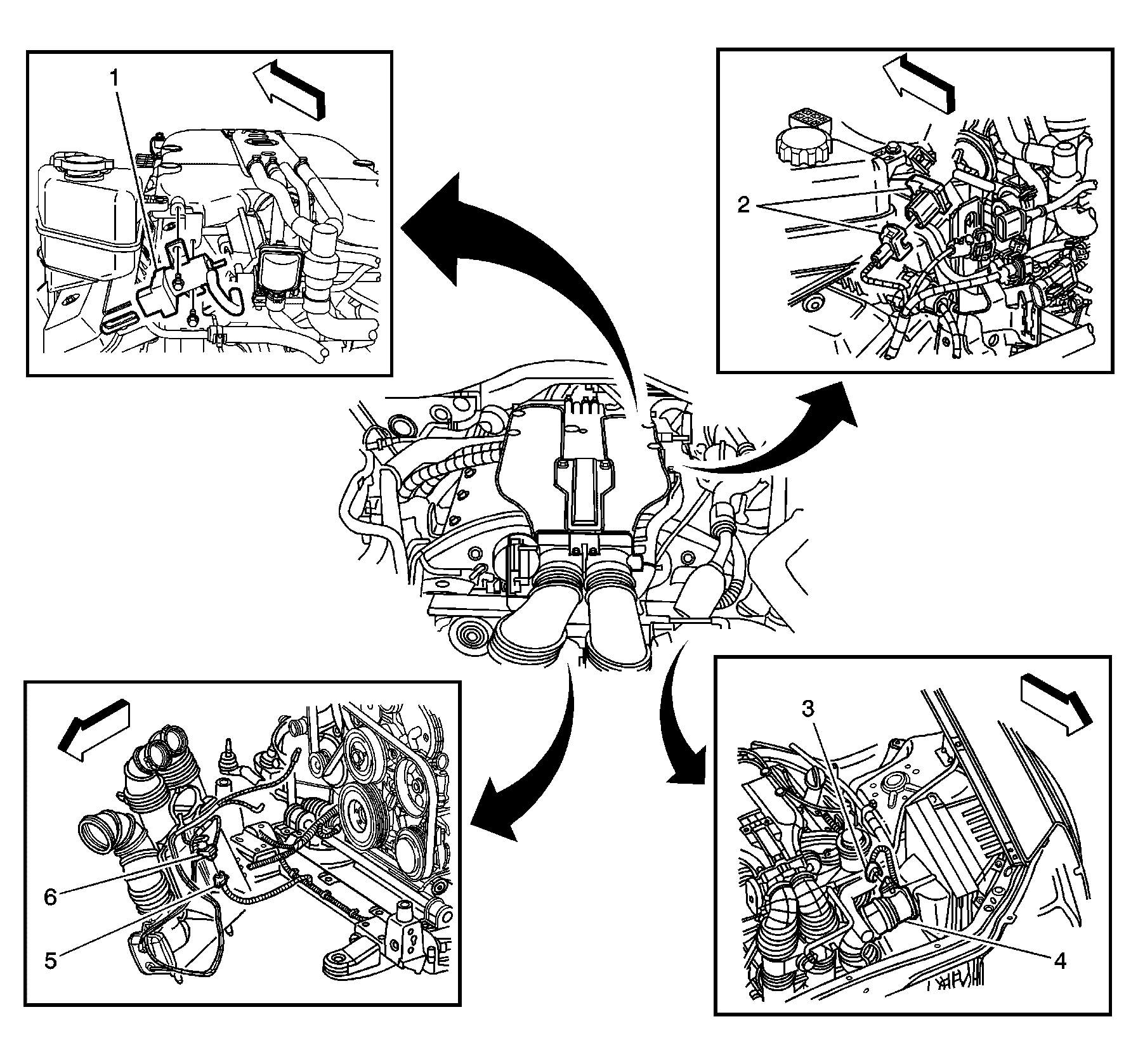 1

2

6

5

3

4