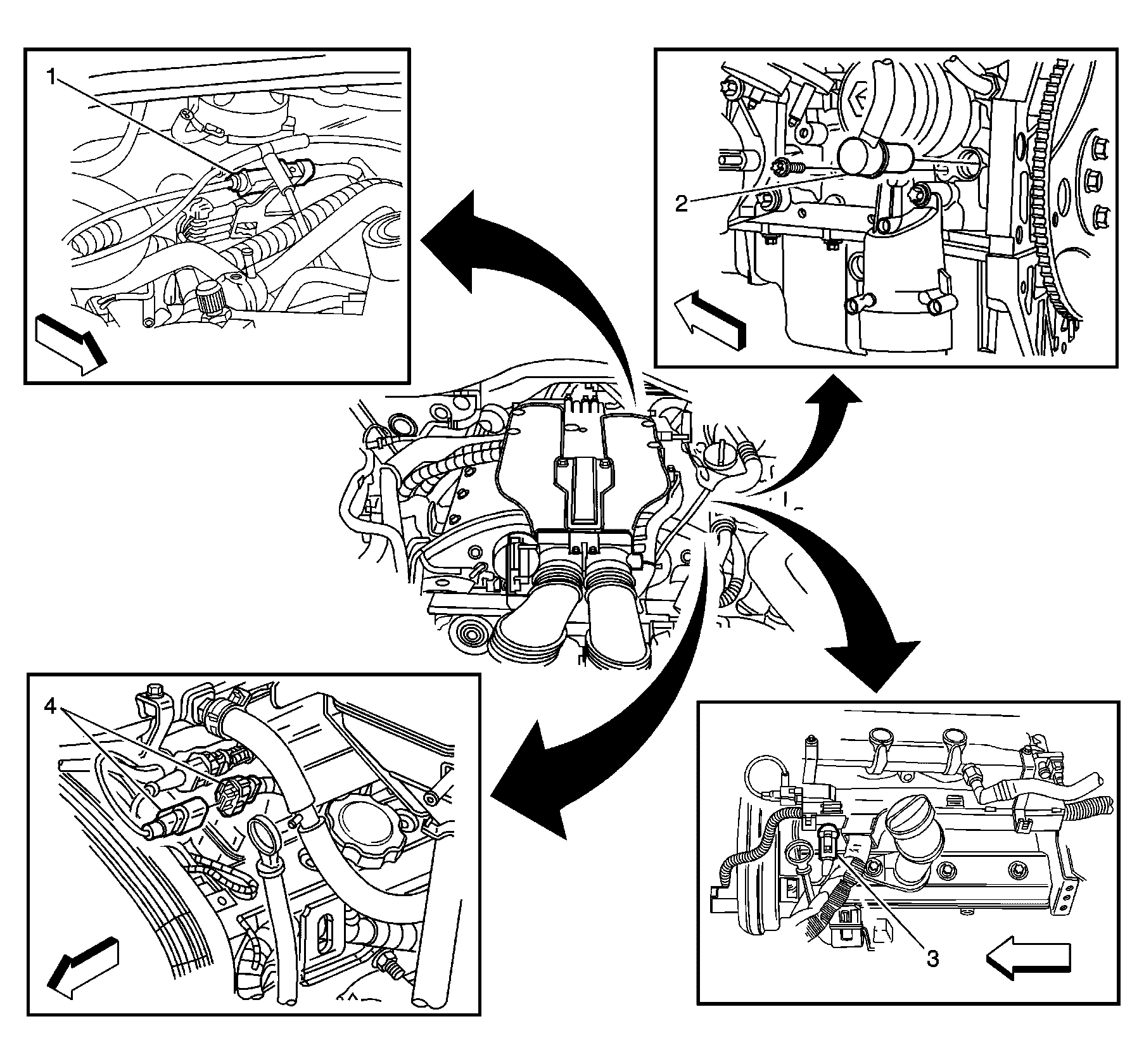 1

2

4

3