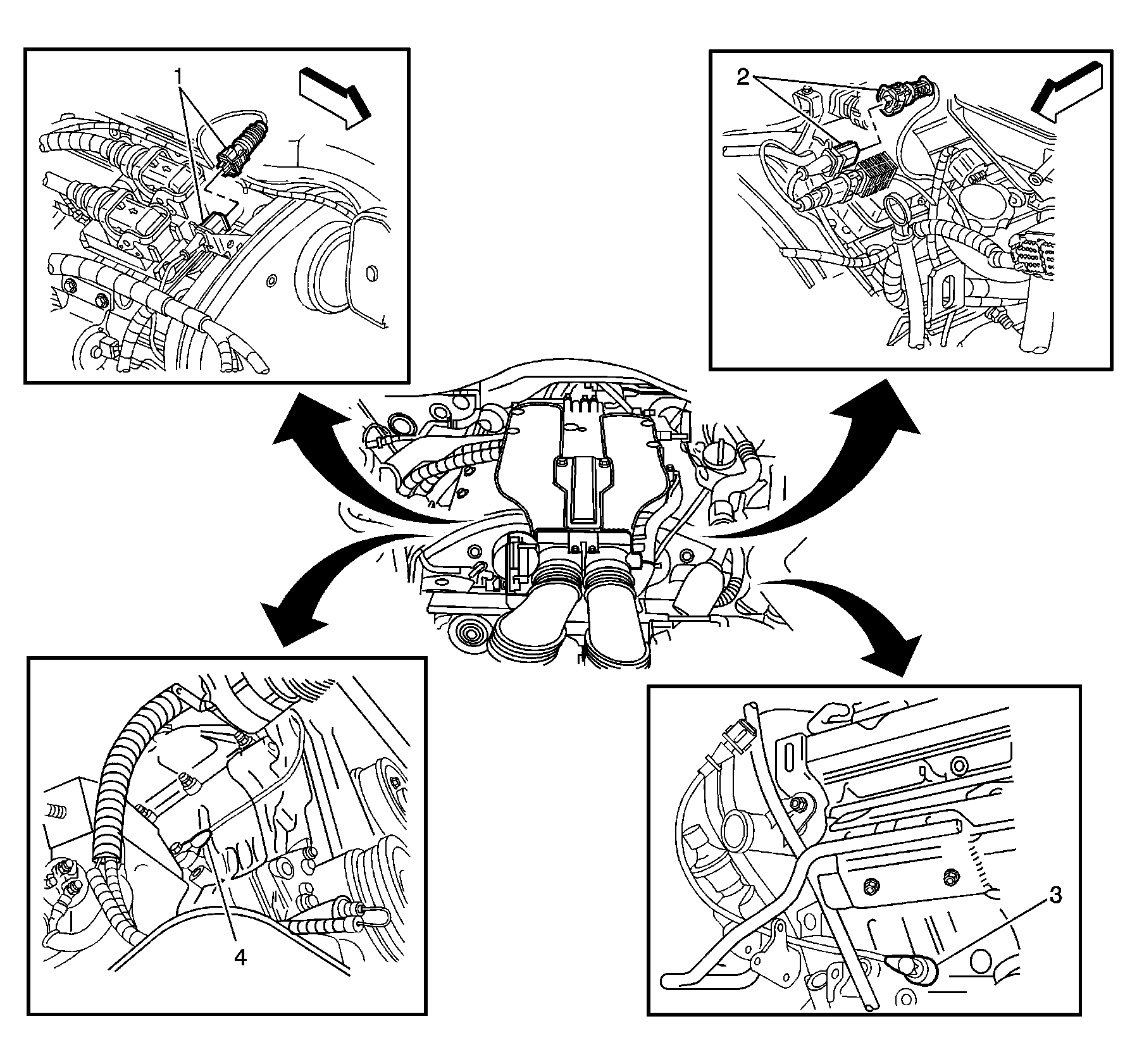 1
2
4
3