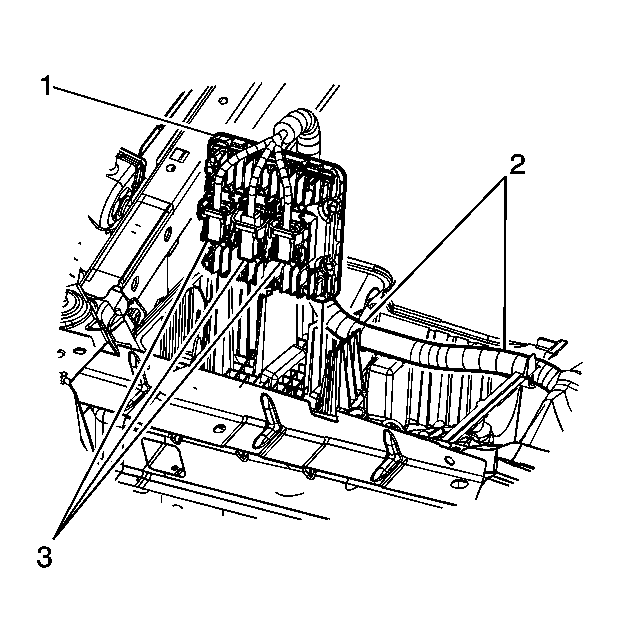 1
2
3