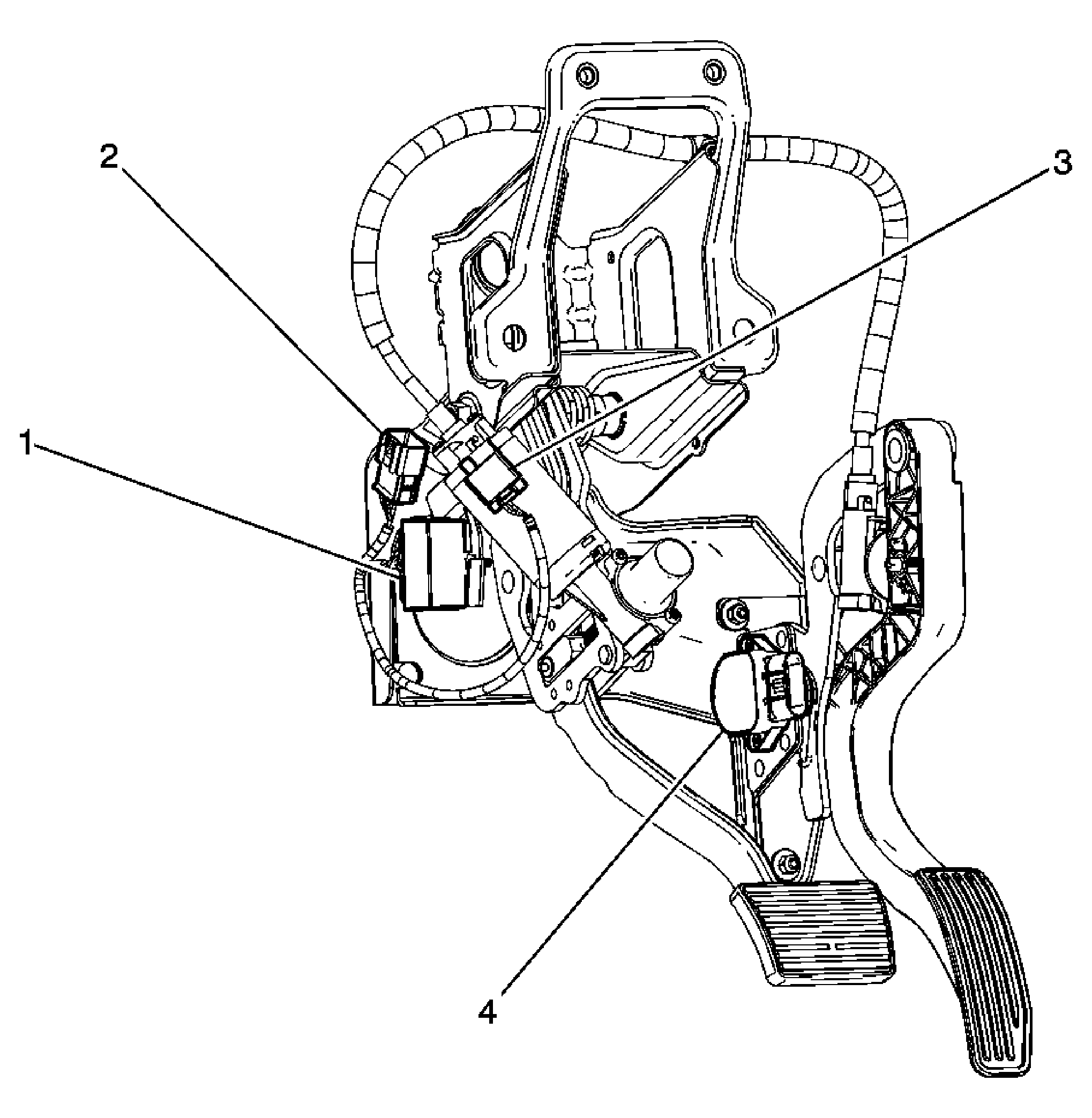 2
3
1
4