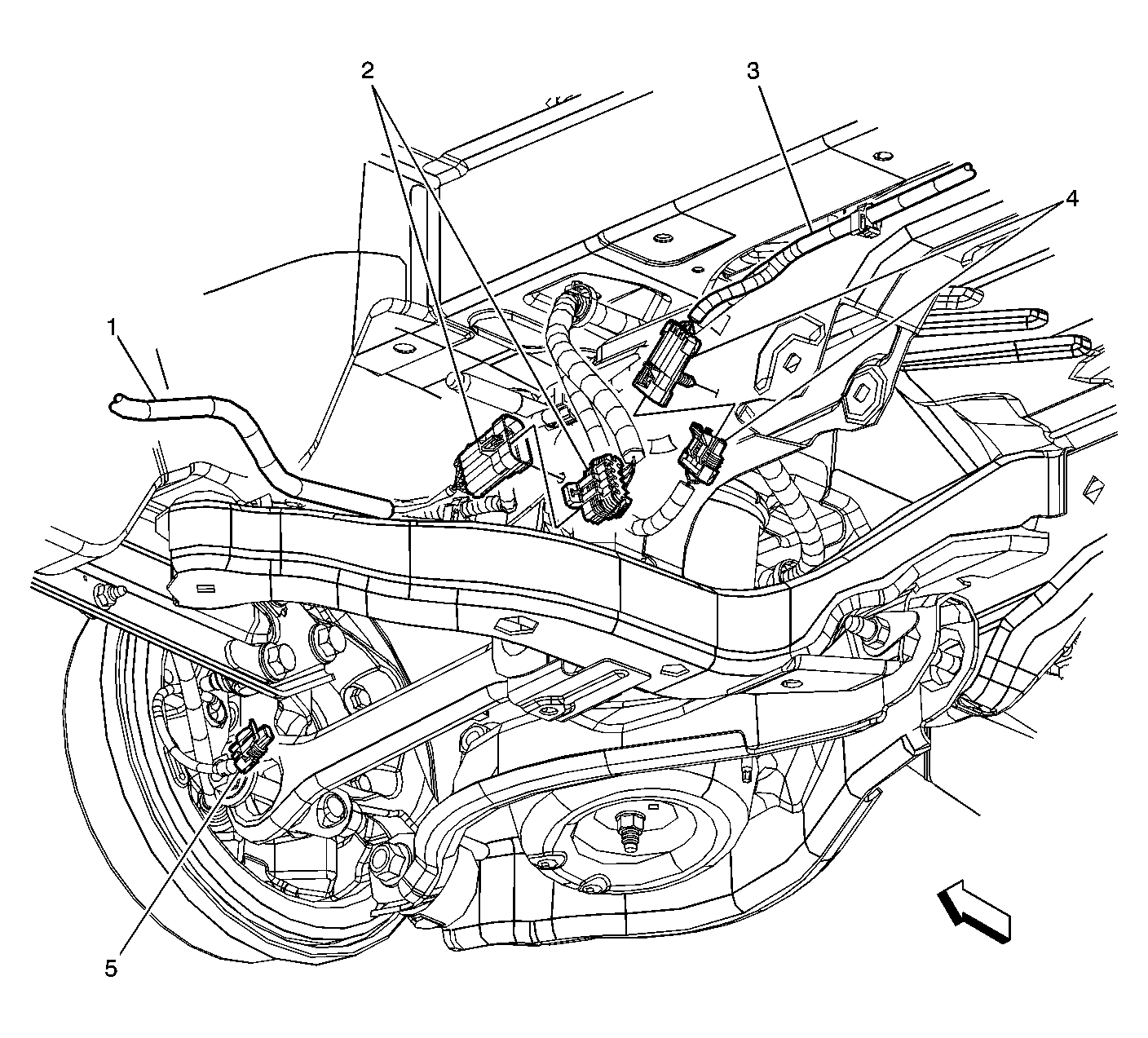 2
3
4
1
5