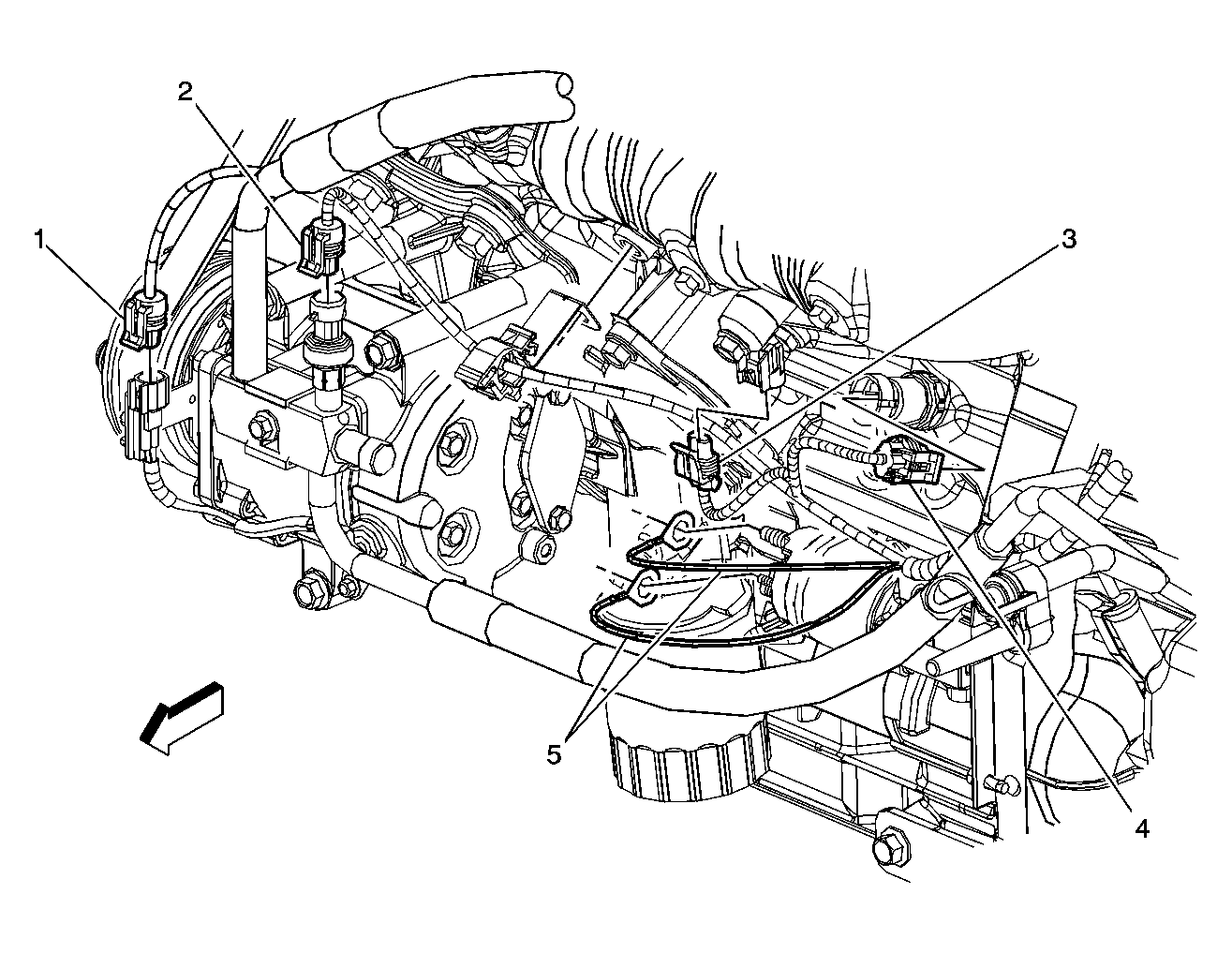 2
1
3
5
4