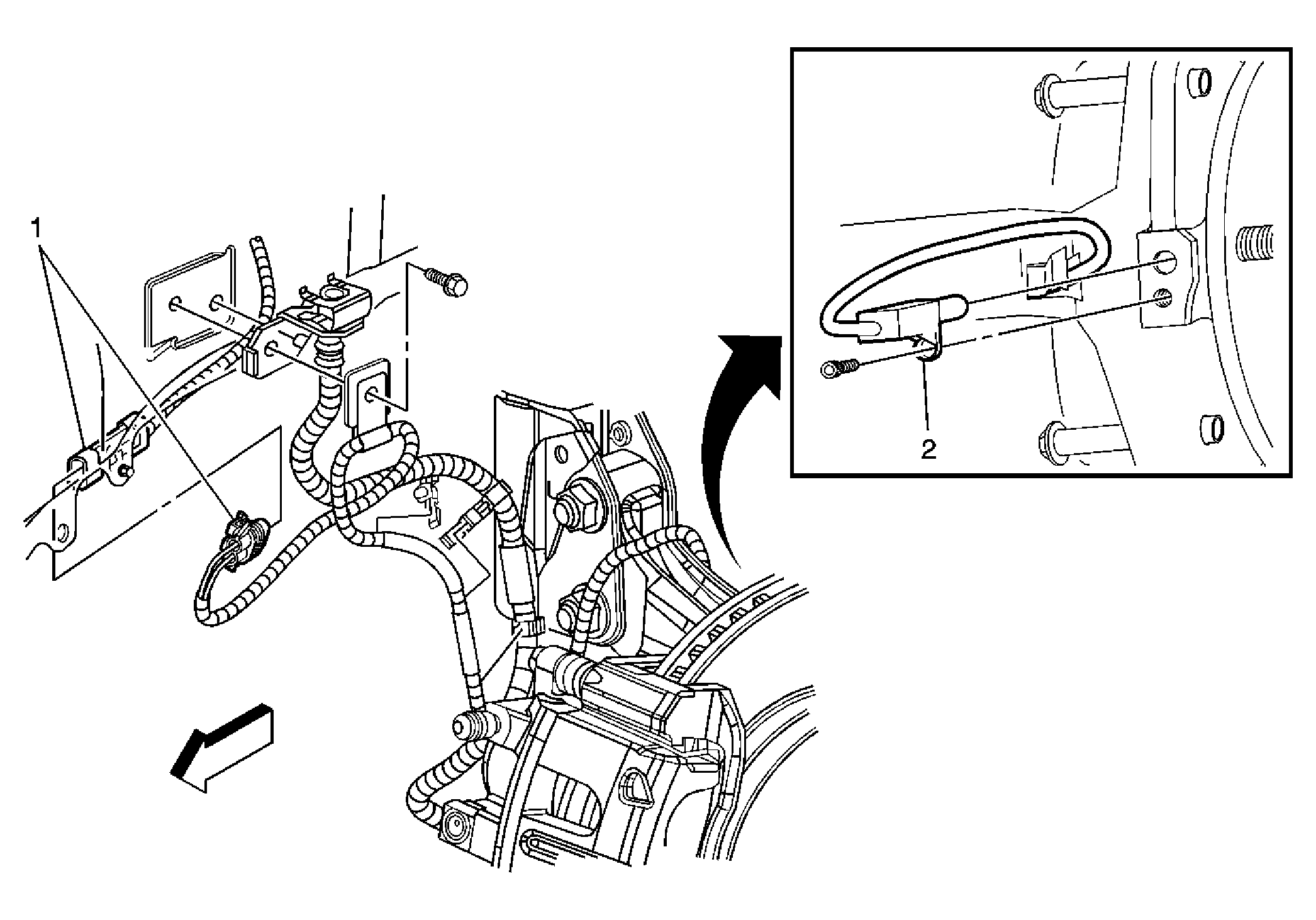 1

2