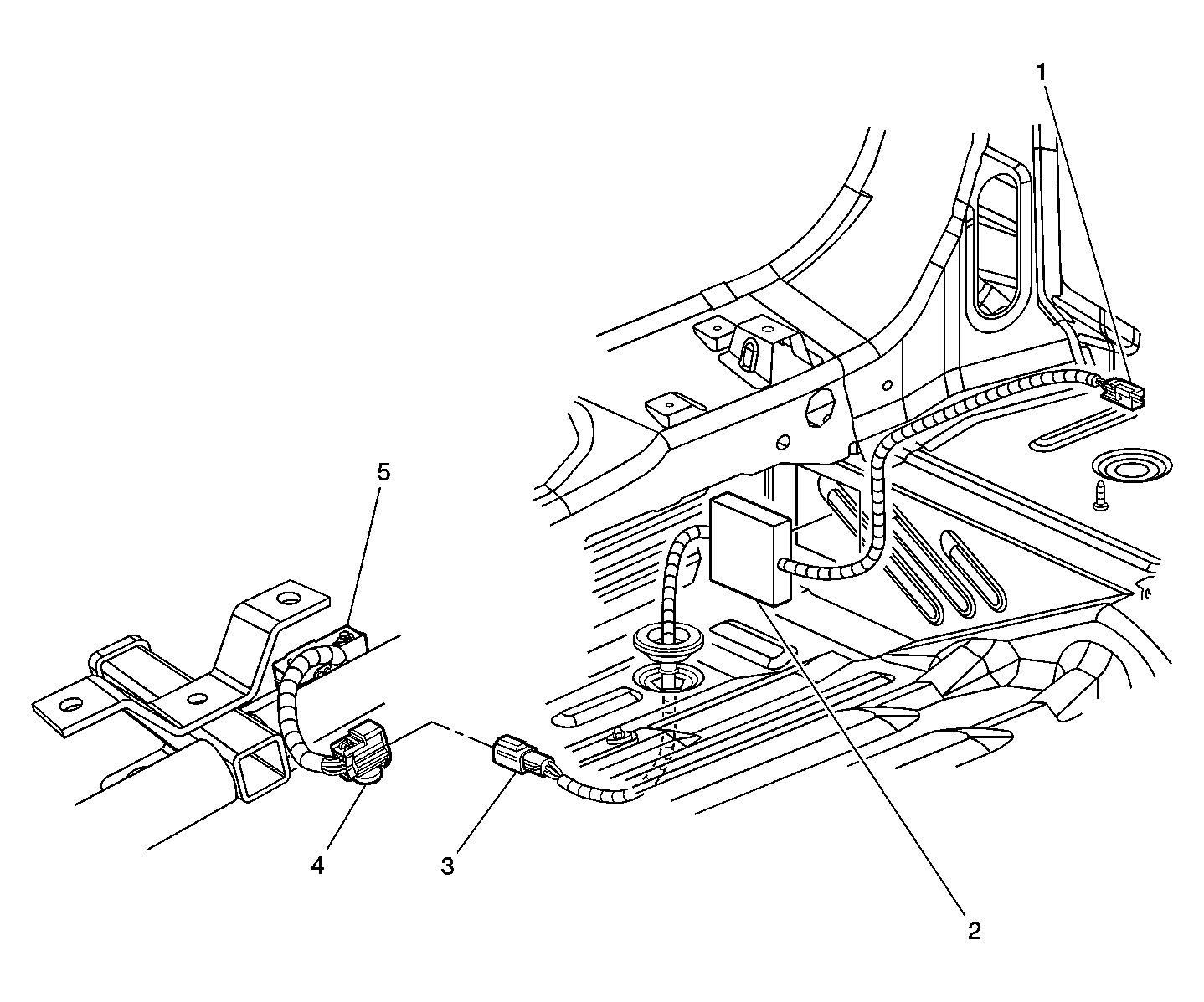 1
5
4
3
2