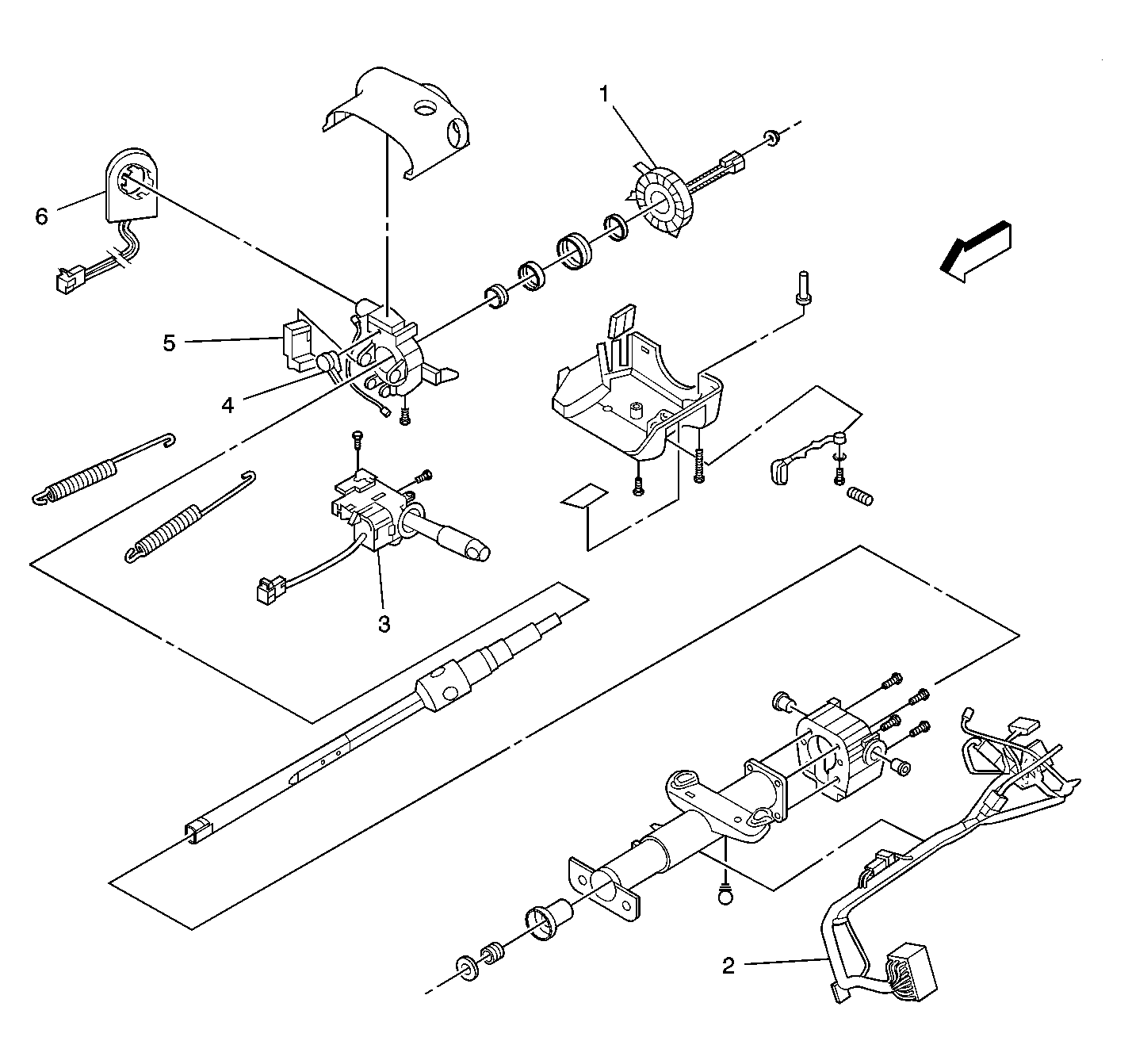 1
6
5
4
3
2