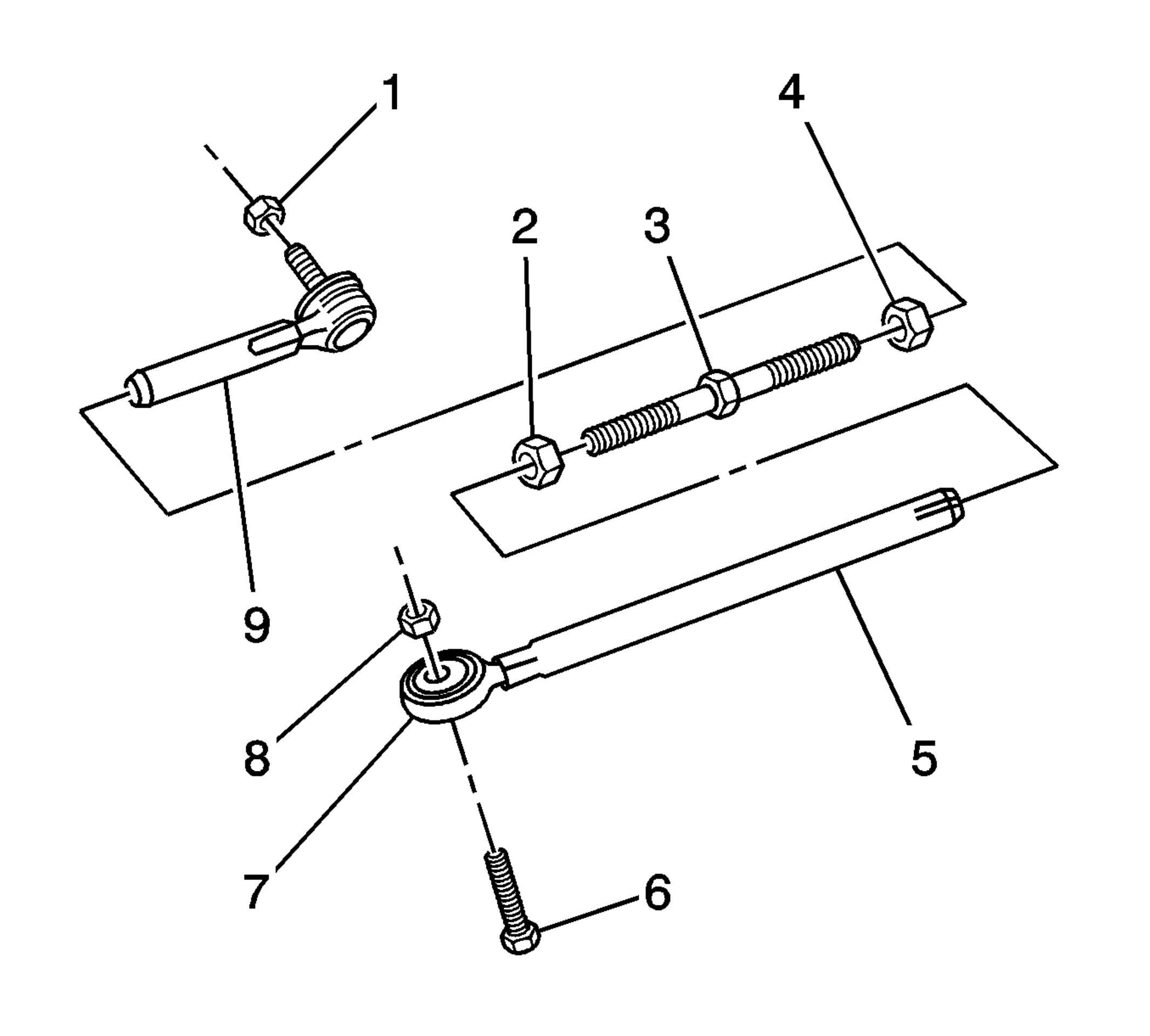 1
4
2
3
9
8
5
7
6