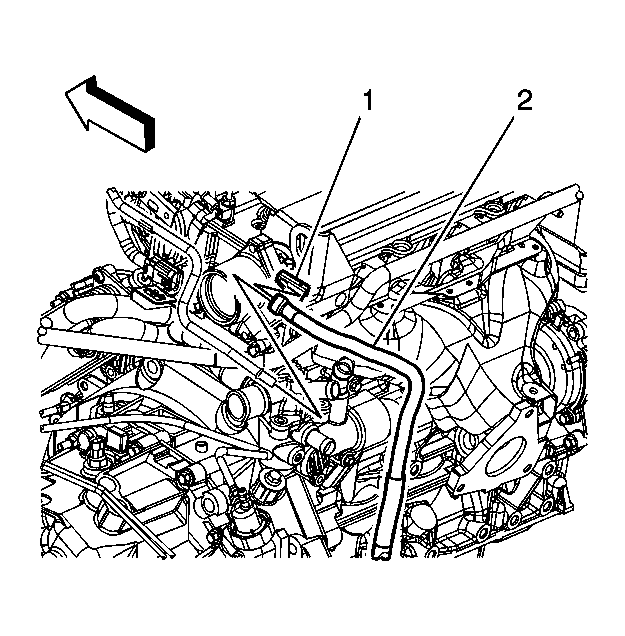 1
2