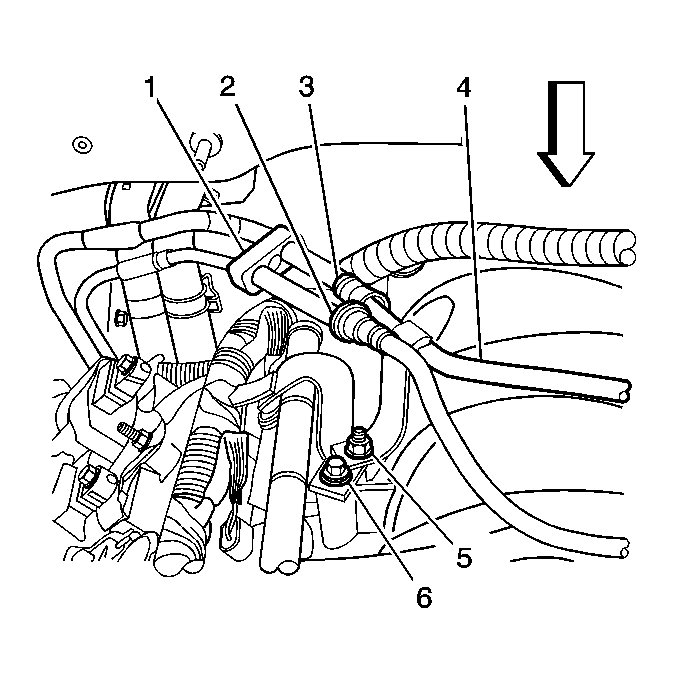 1
2
3
4
5
6