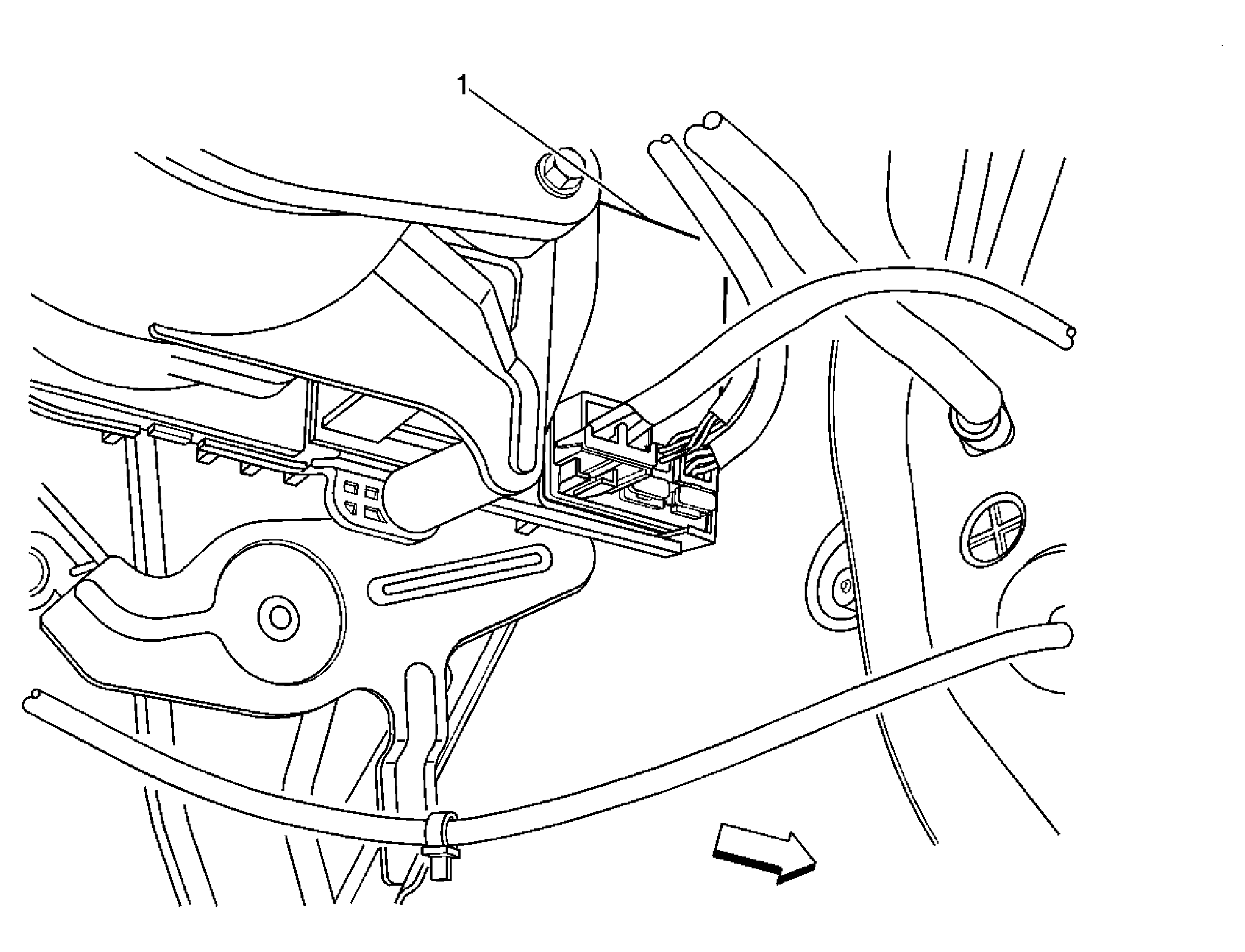 1