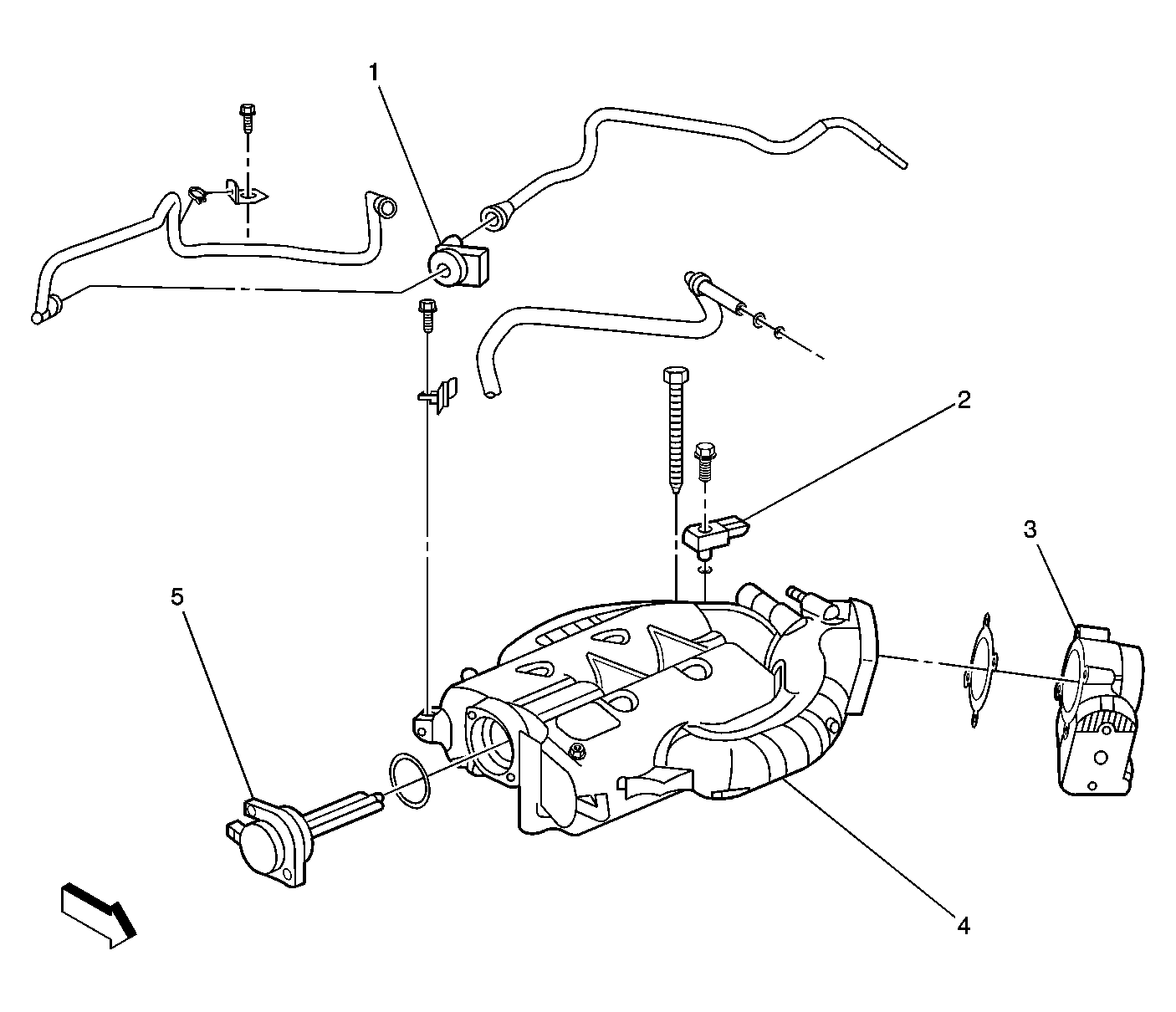 1
2
3
5
4