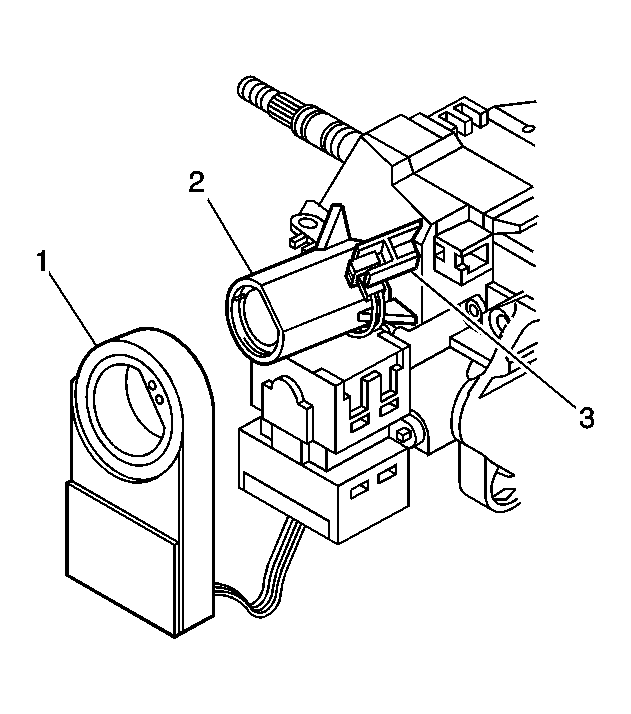 2
1
3