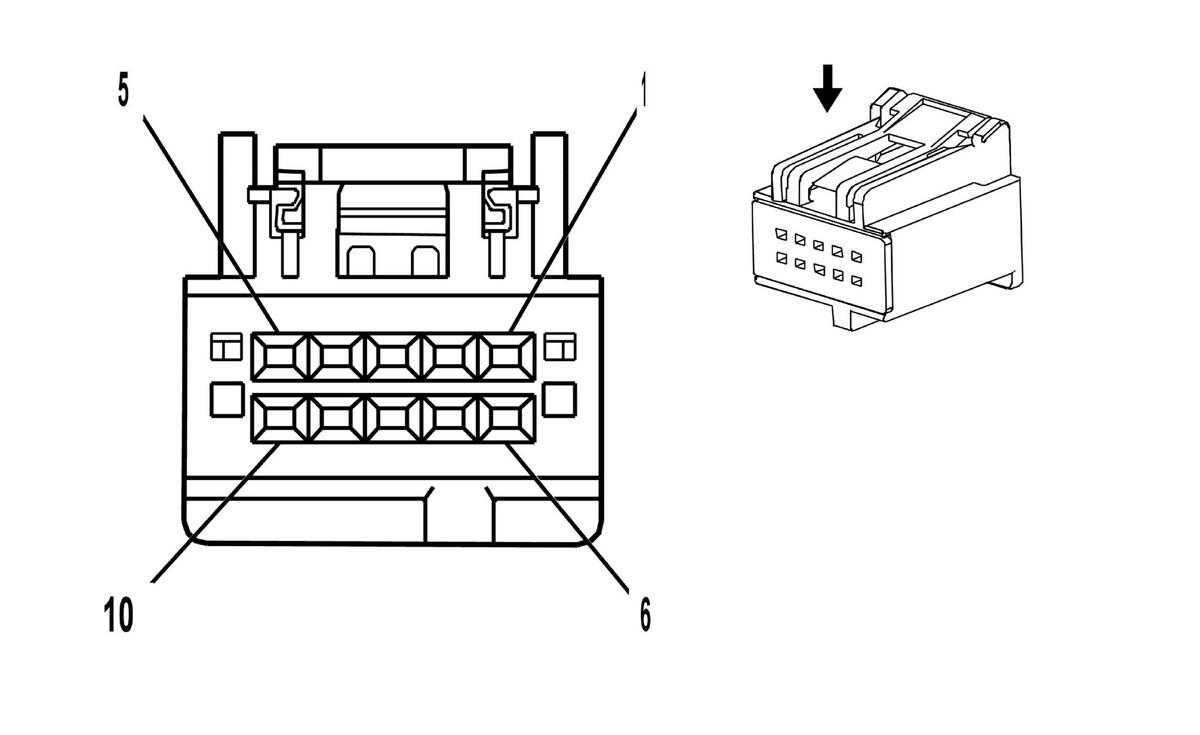 5
1
10
6