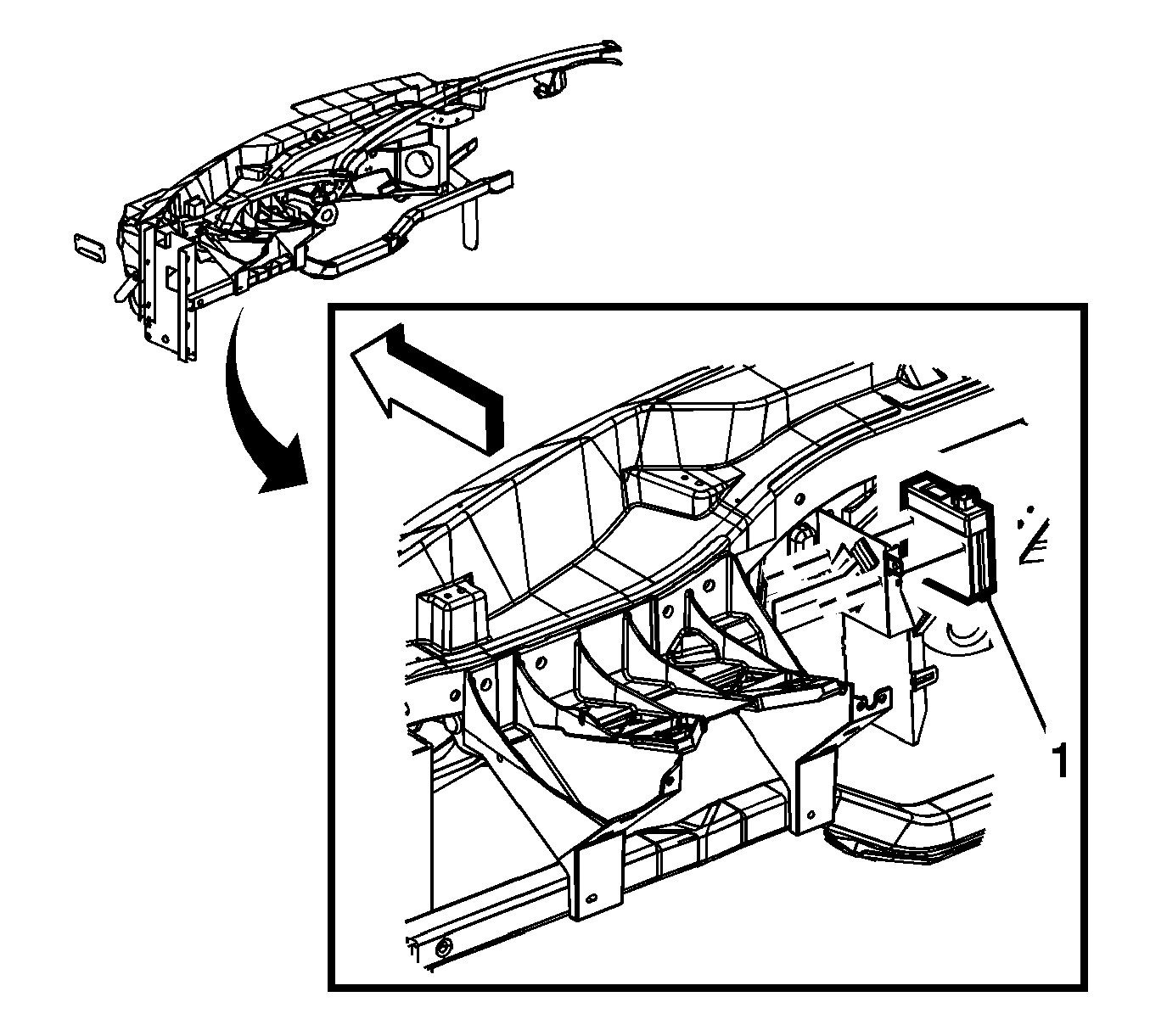 1