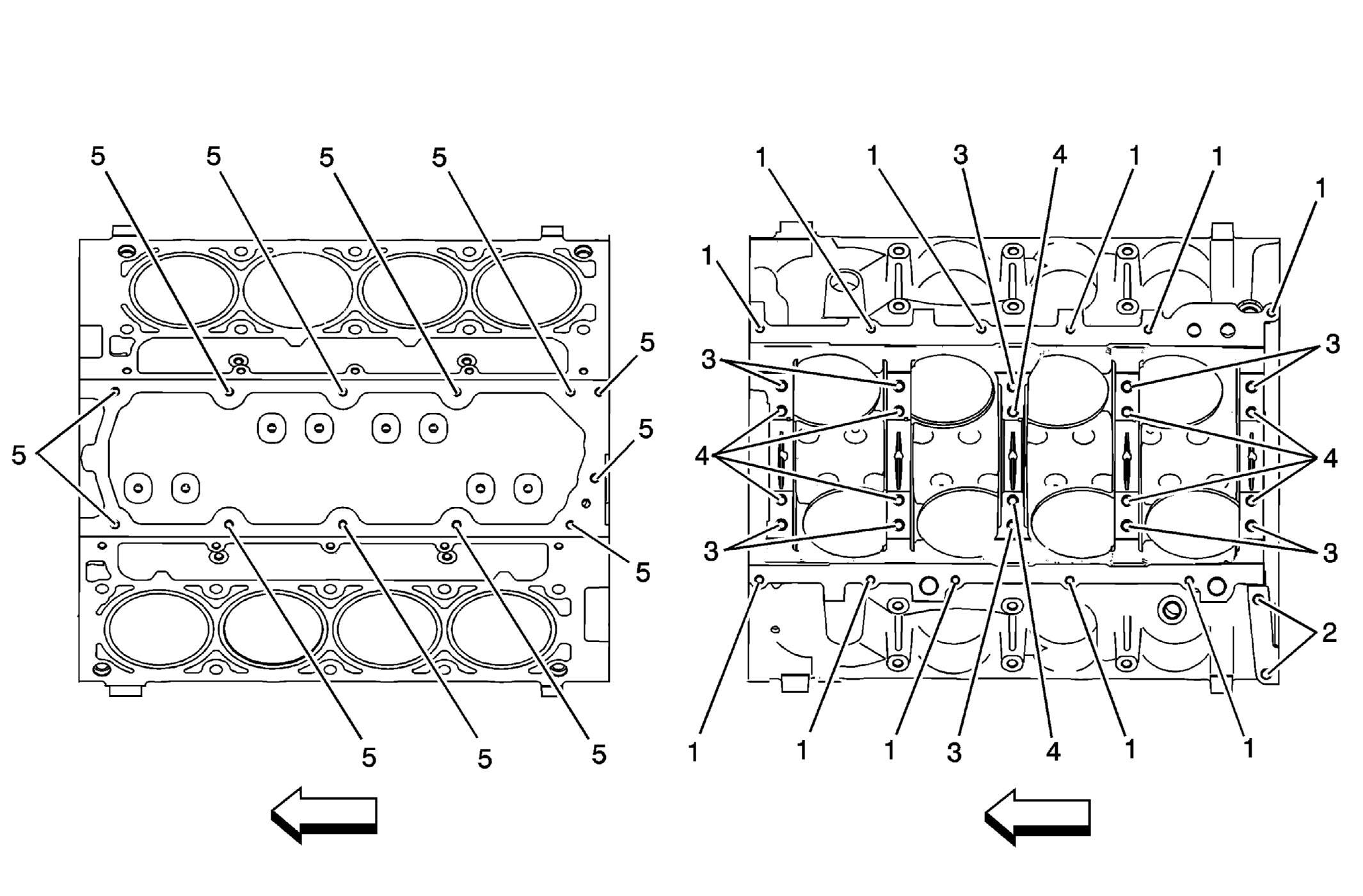 5 5 5 5
5
5
5
5
5 5 5

1 1 3 4 1 1
1
1
3 3
4 4
3 3
2
1 1 1 3 4 1 1