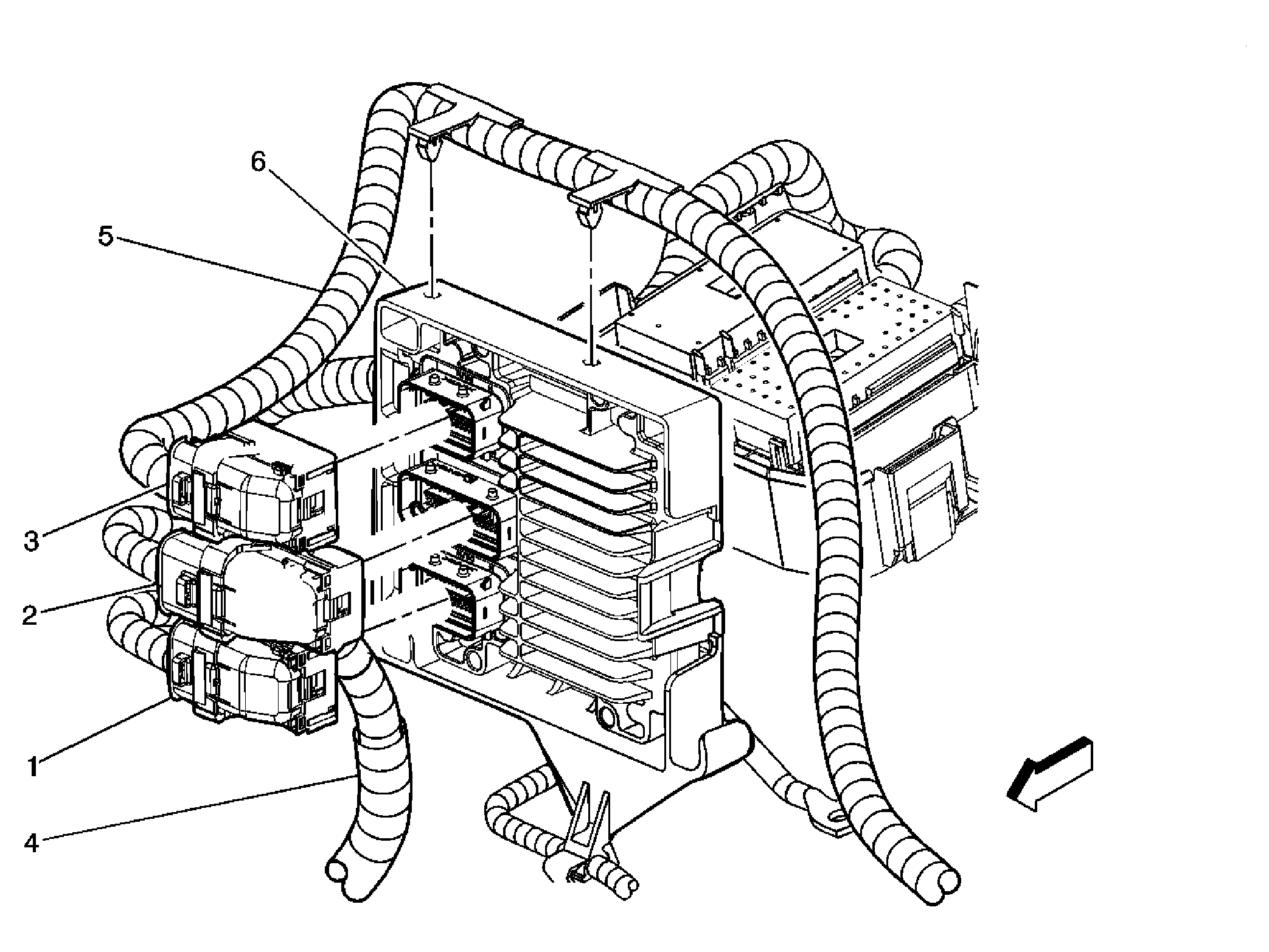 6
5
3
2
1
4