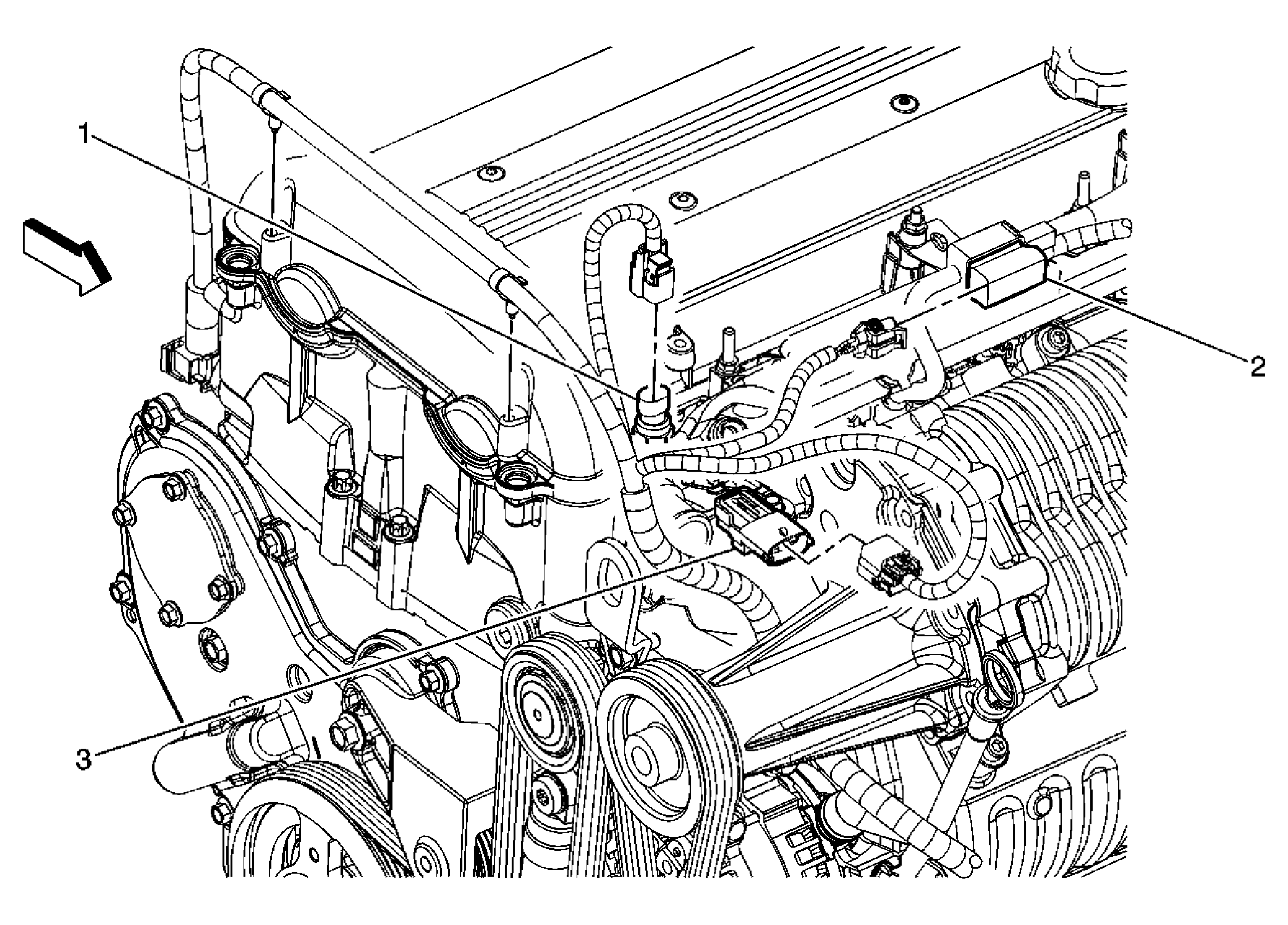 1

2

3