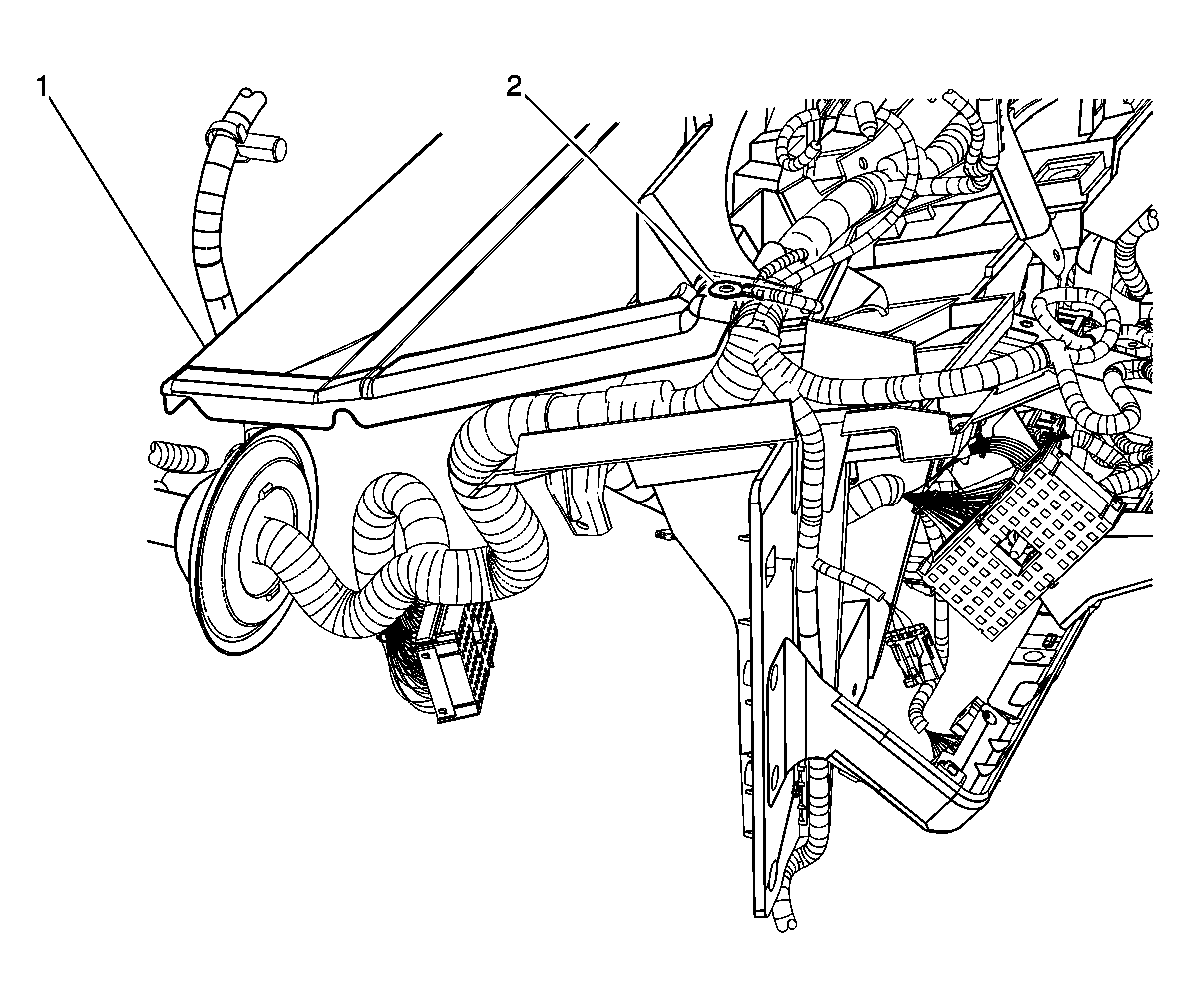 1
2