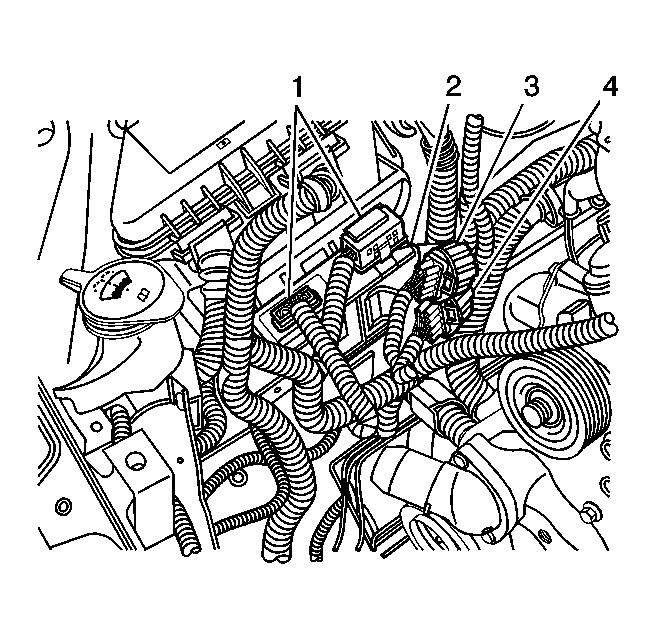 1
2
3
4