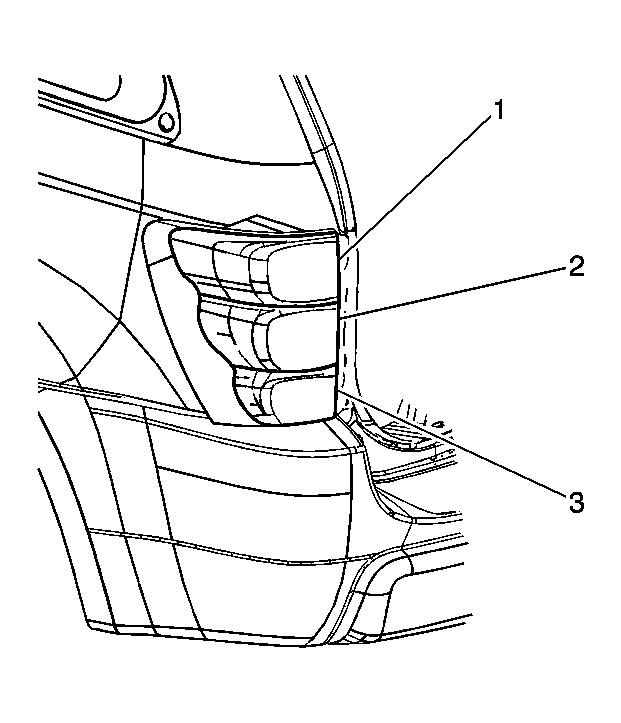 1
2
3