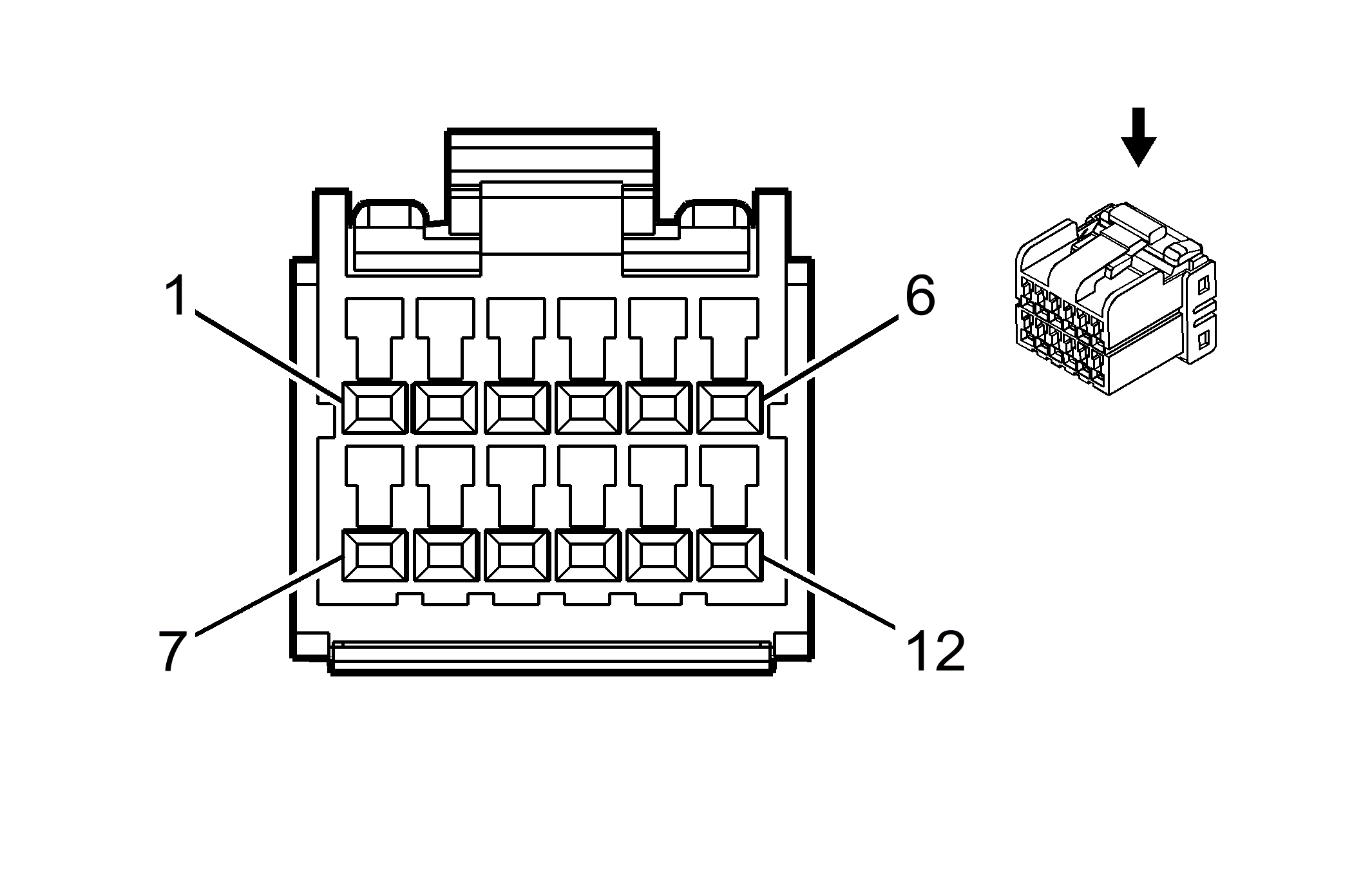 1
6
7
12