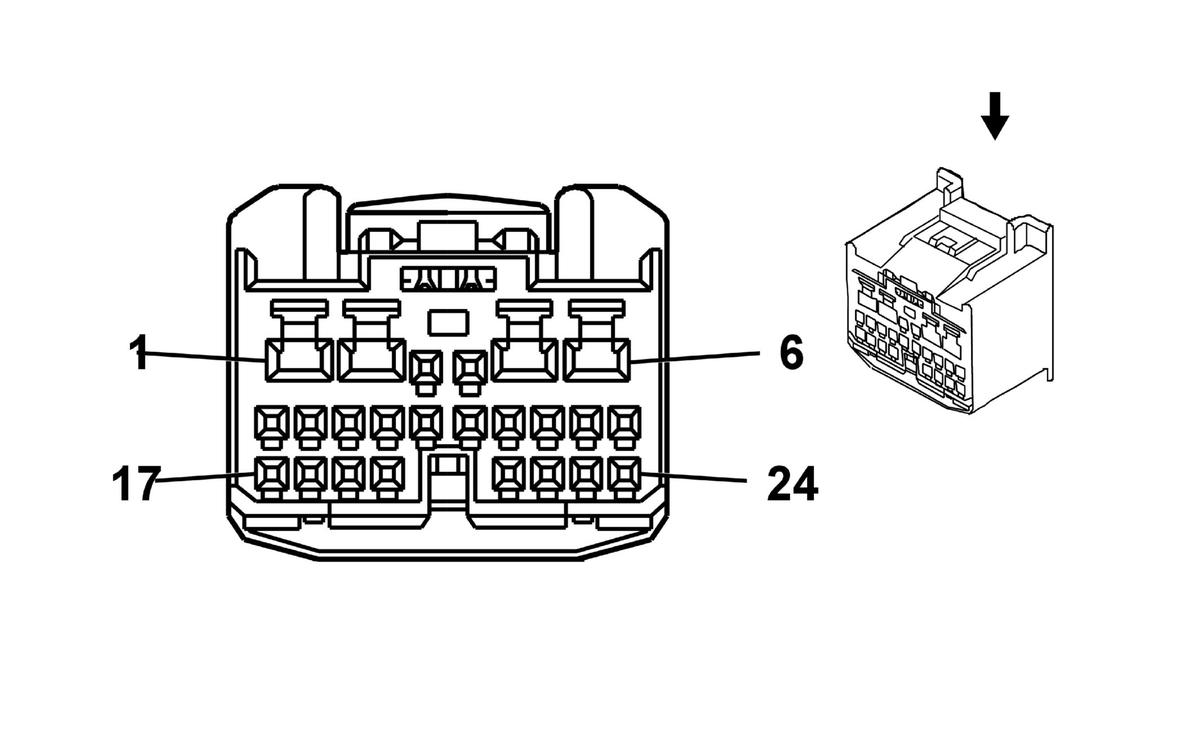 1
6
17
24