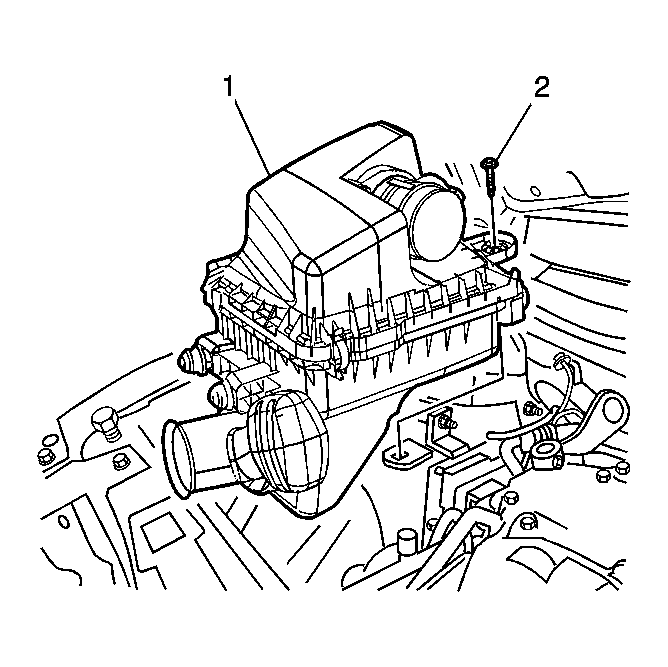 1
2