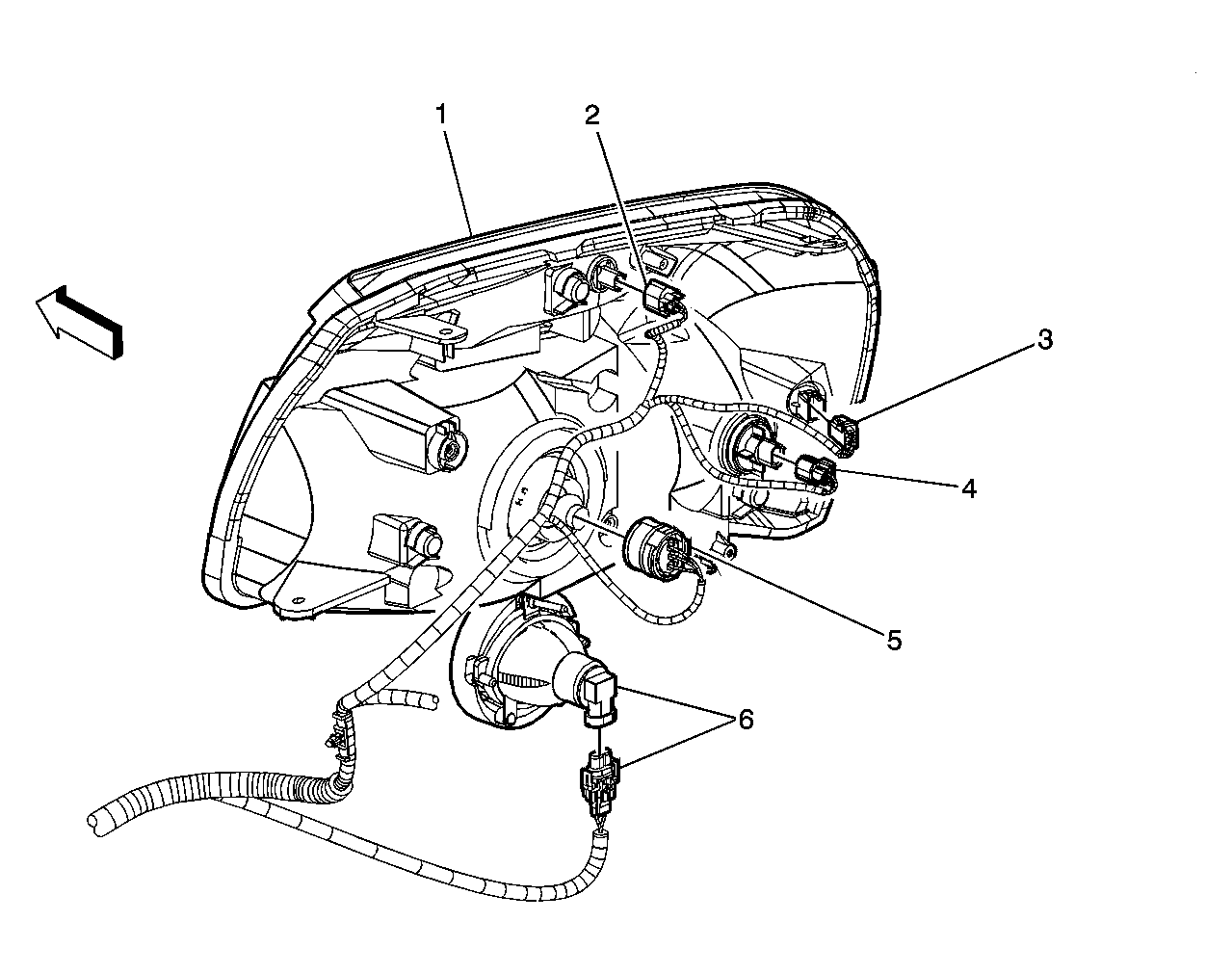 1
2
3
4
5
6