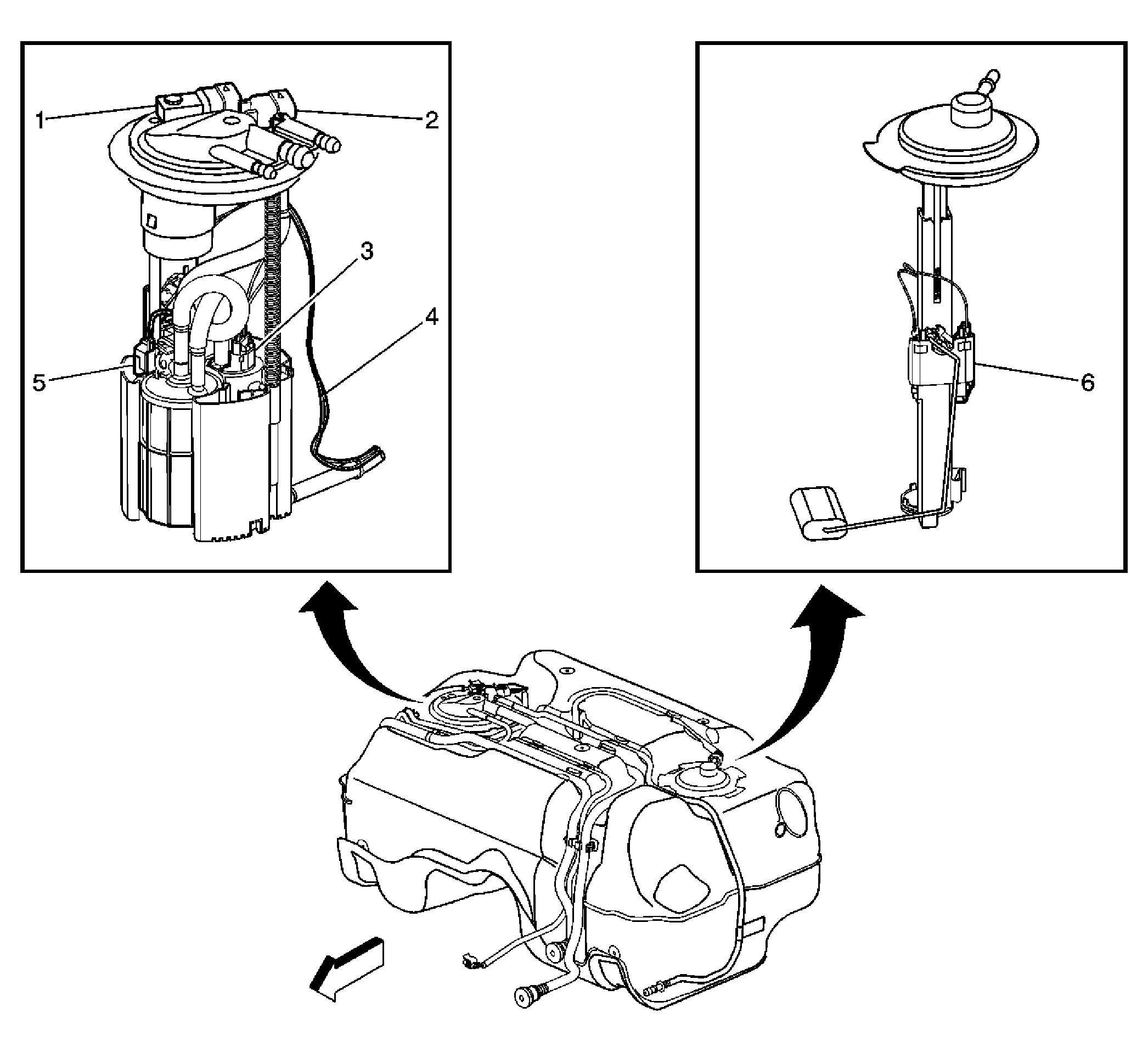 1
2
3
4
5
6