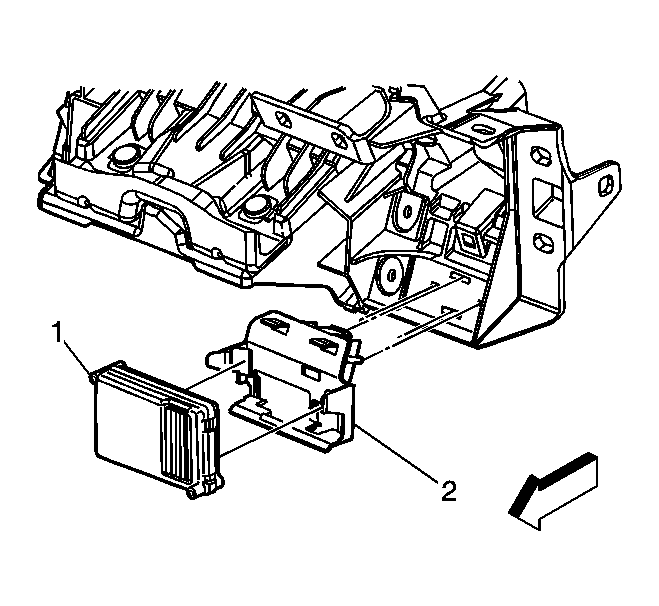 1

2