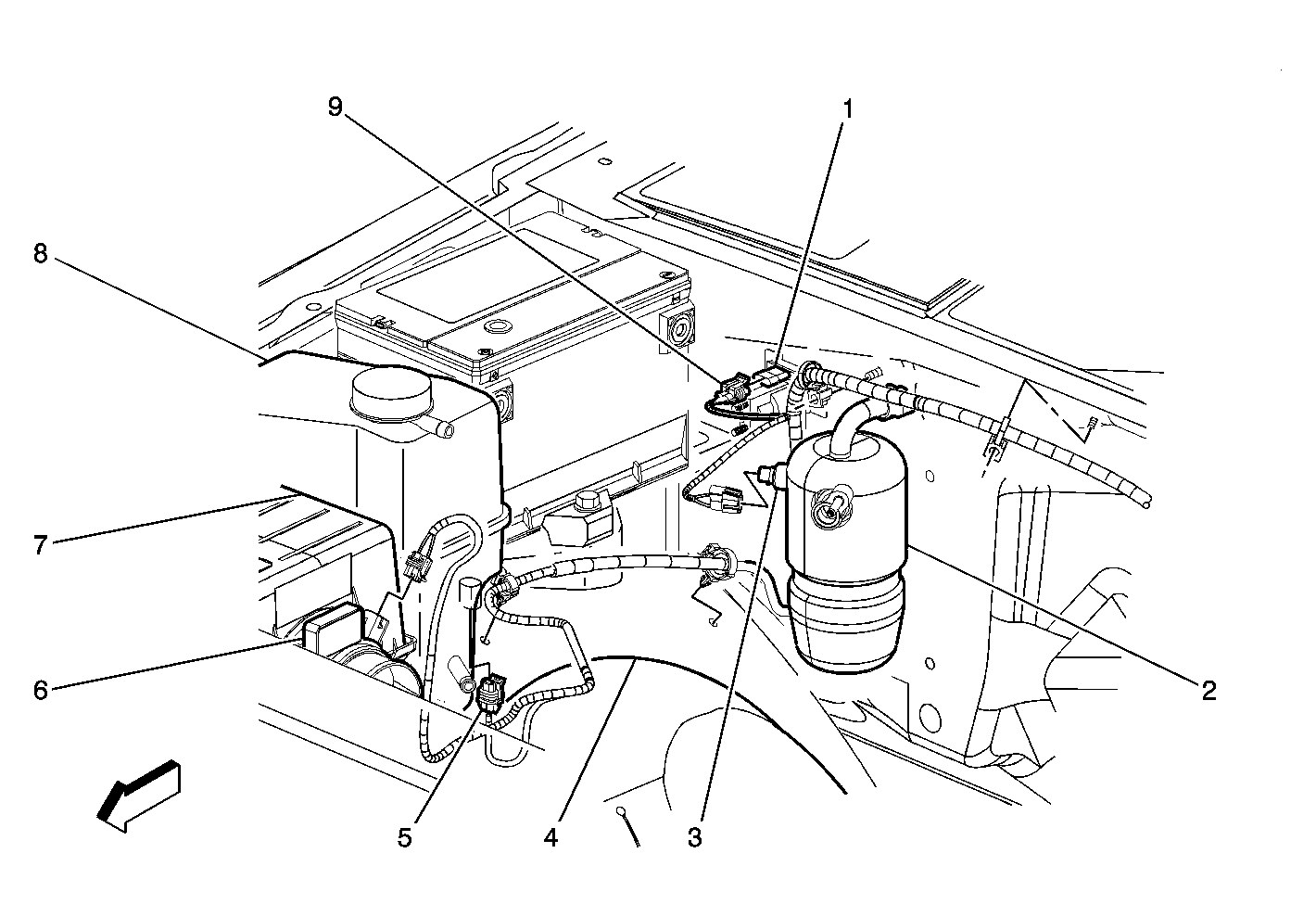 9
1
8
7
6
2
5
4
3