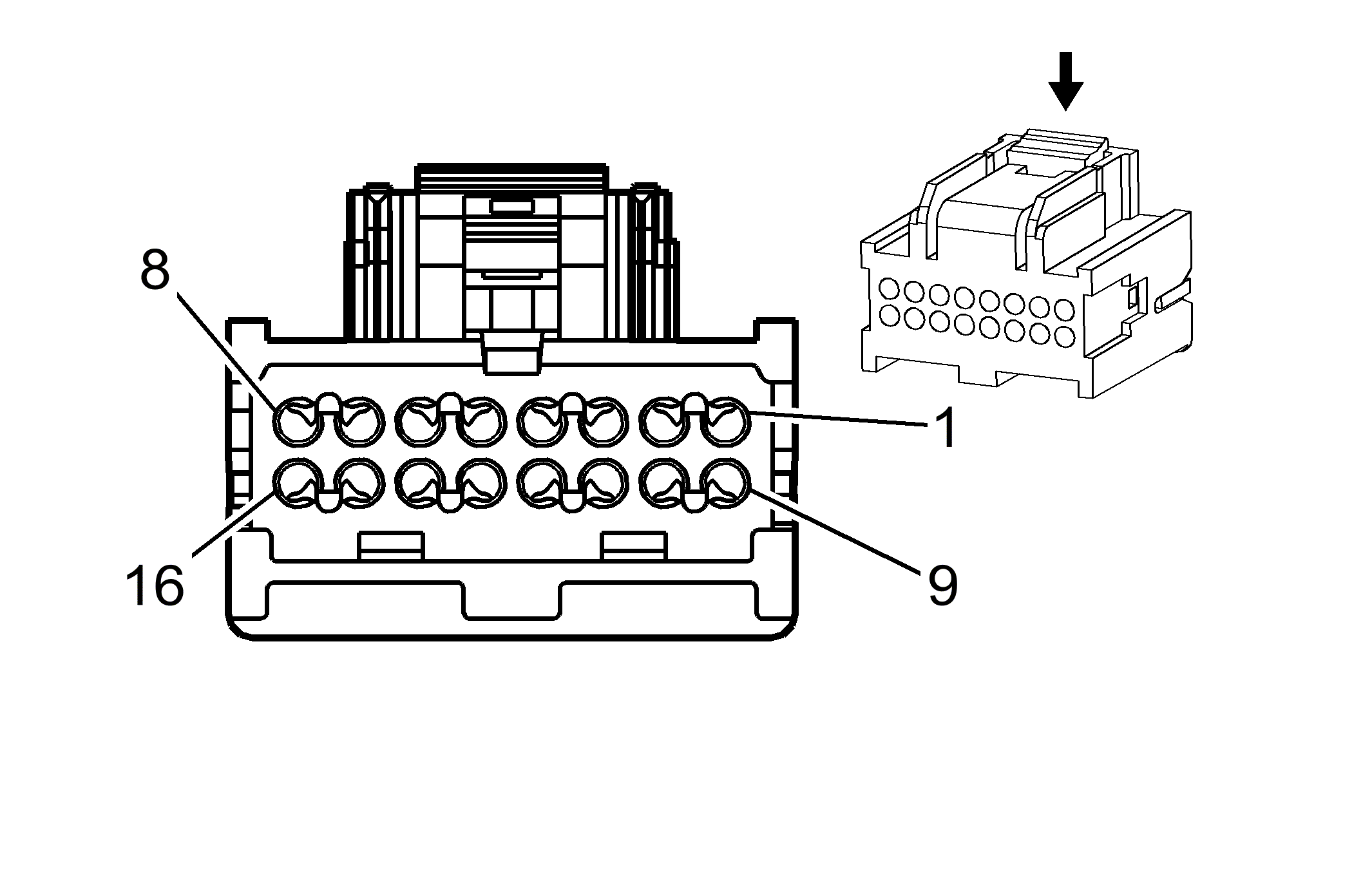 8
1
16
9