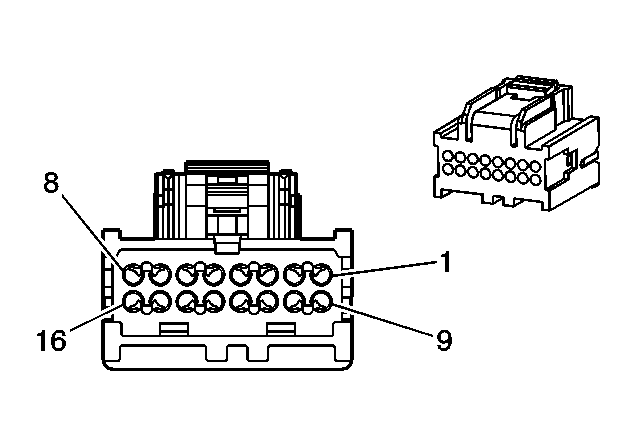 8
1
16
9