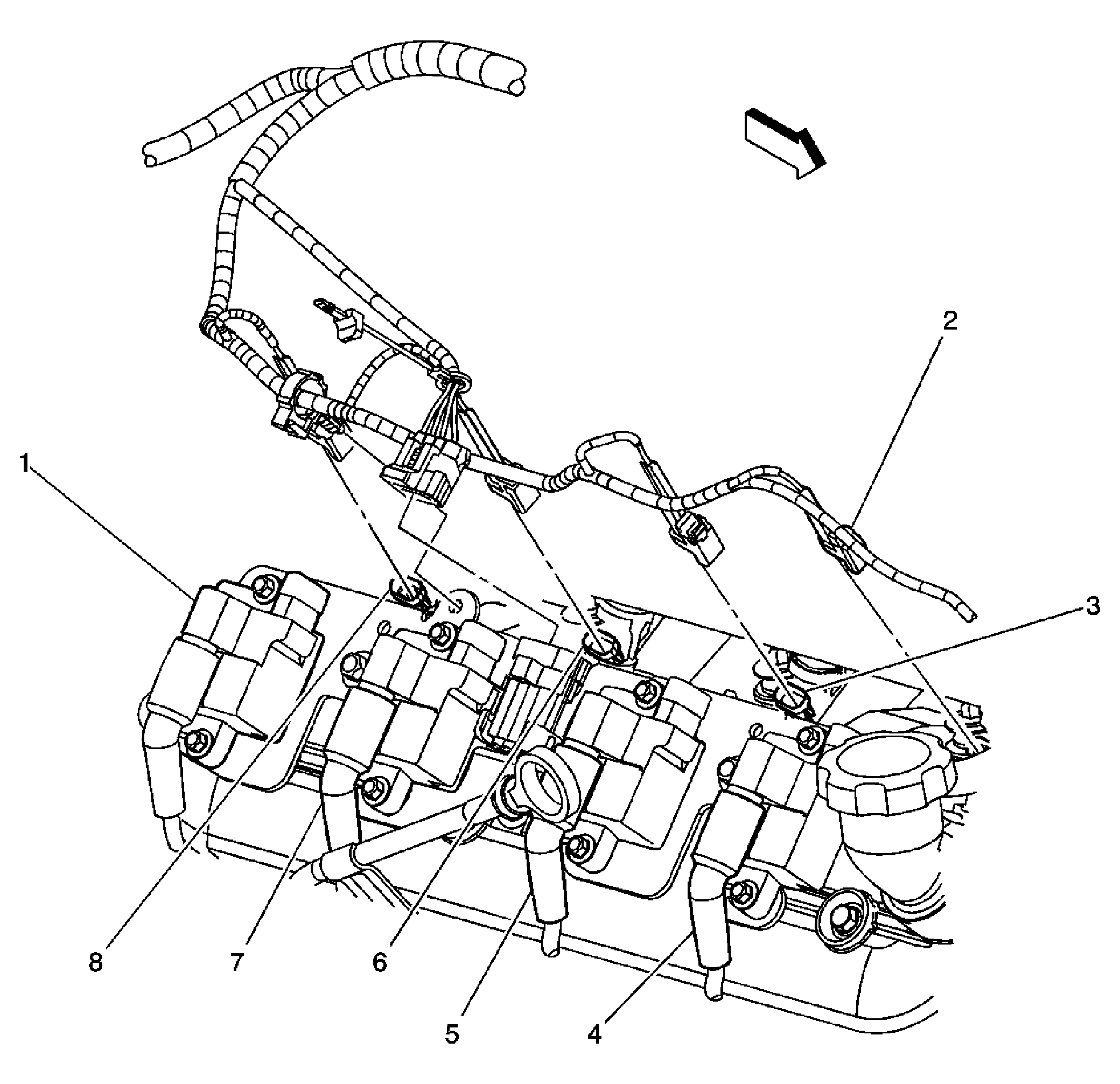 2
1
3
8
7
6
5
4