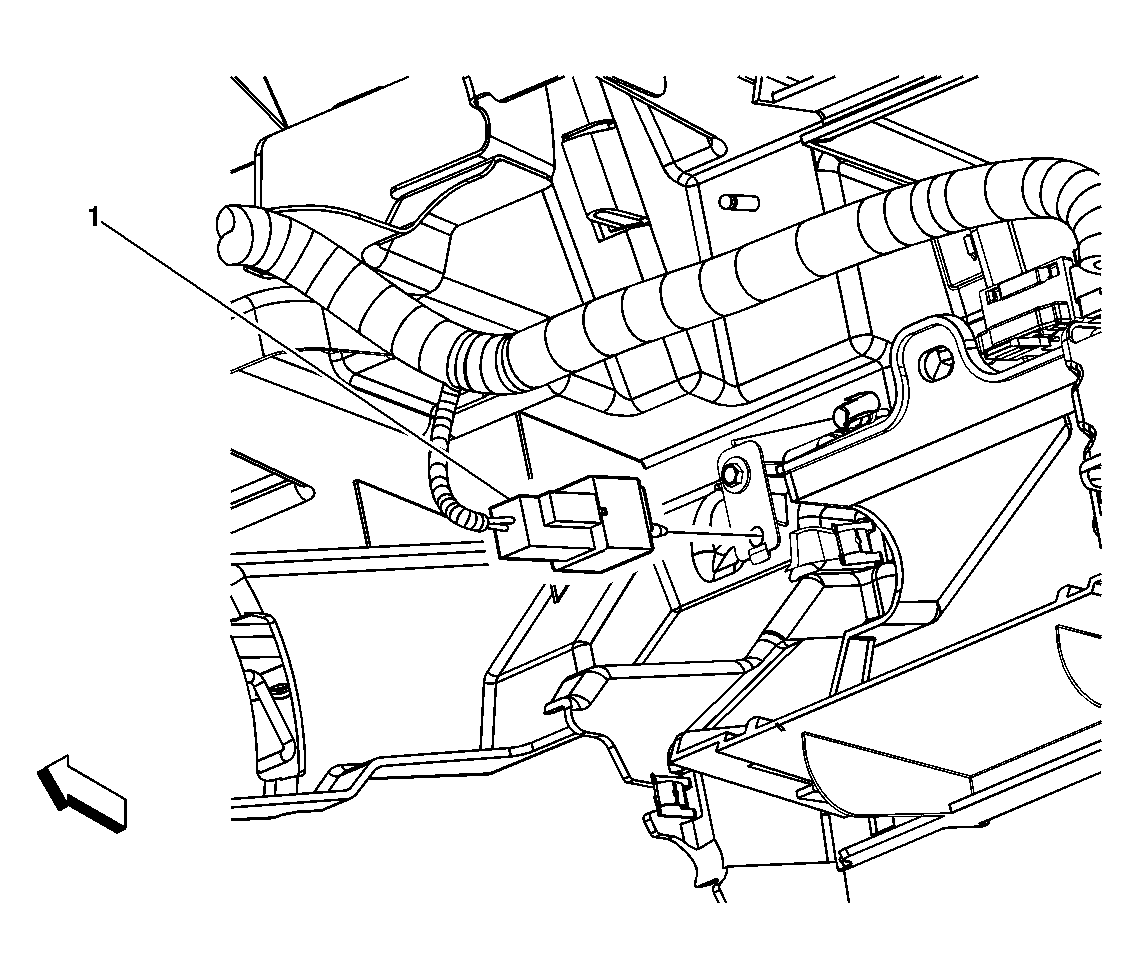 1