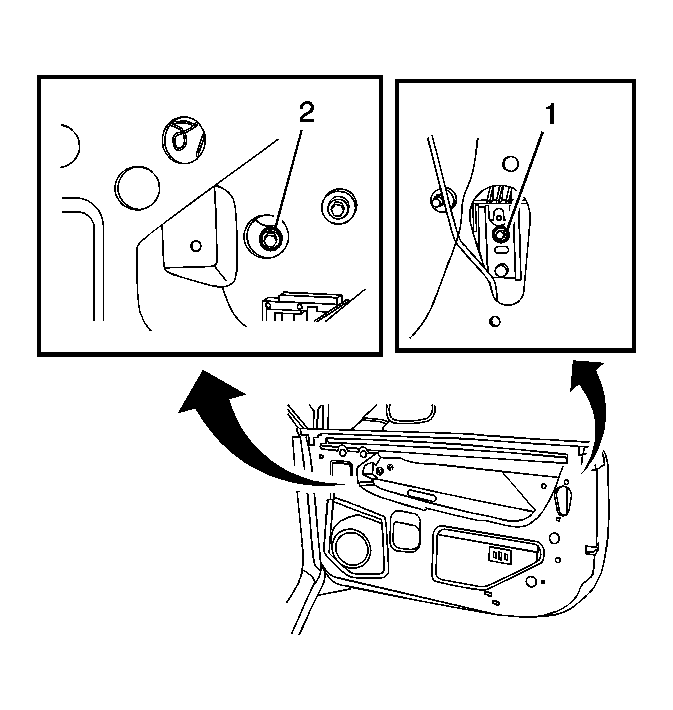 2

1