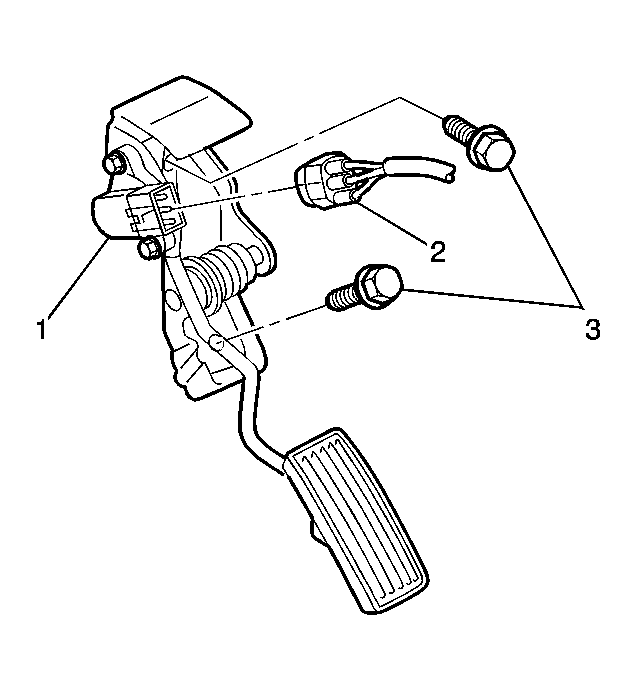 2
1
3