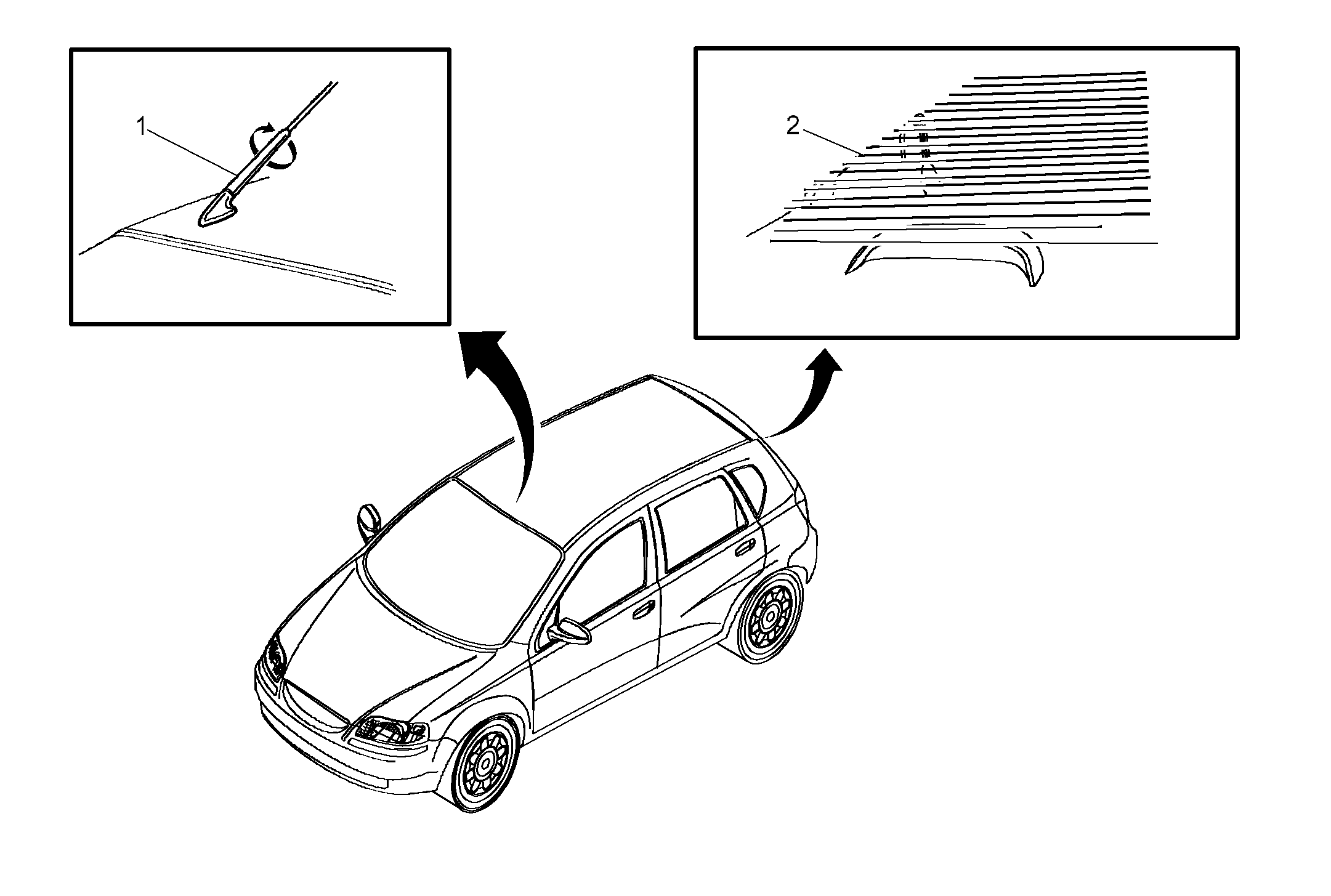 1

2