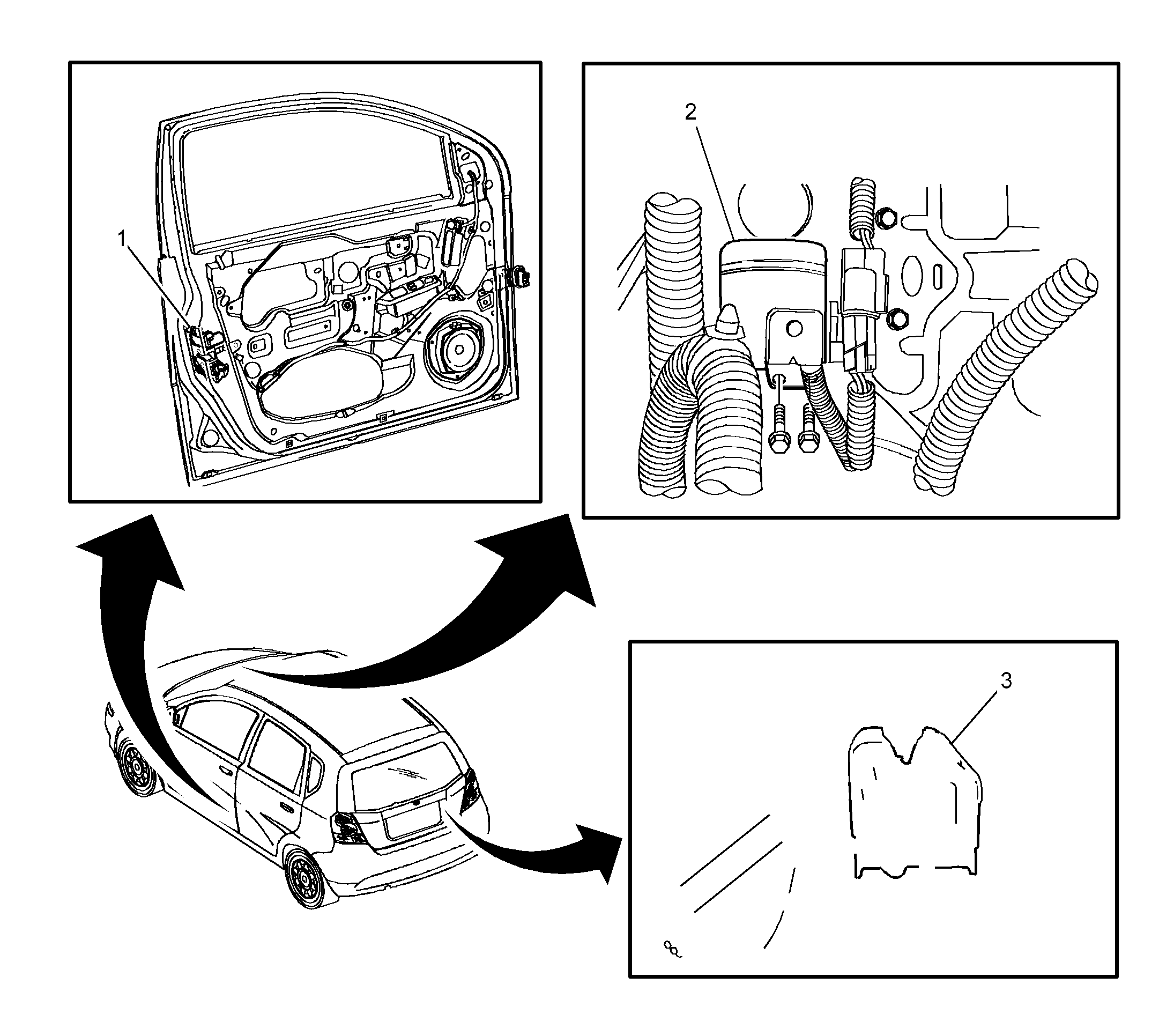 1

2

3