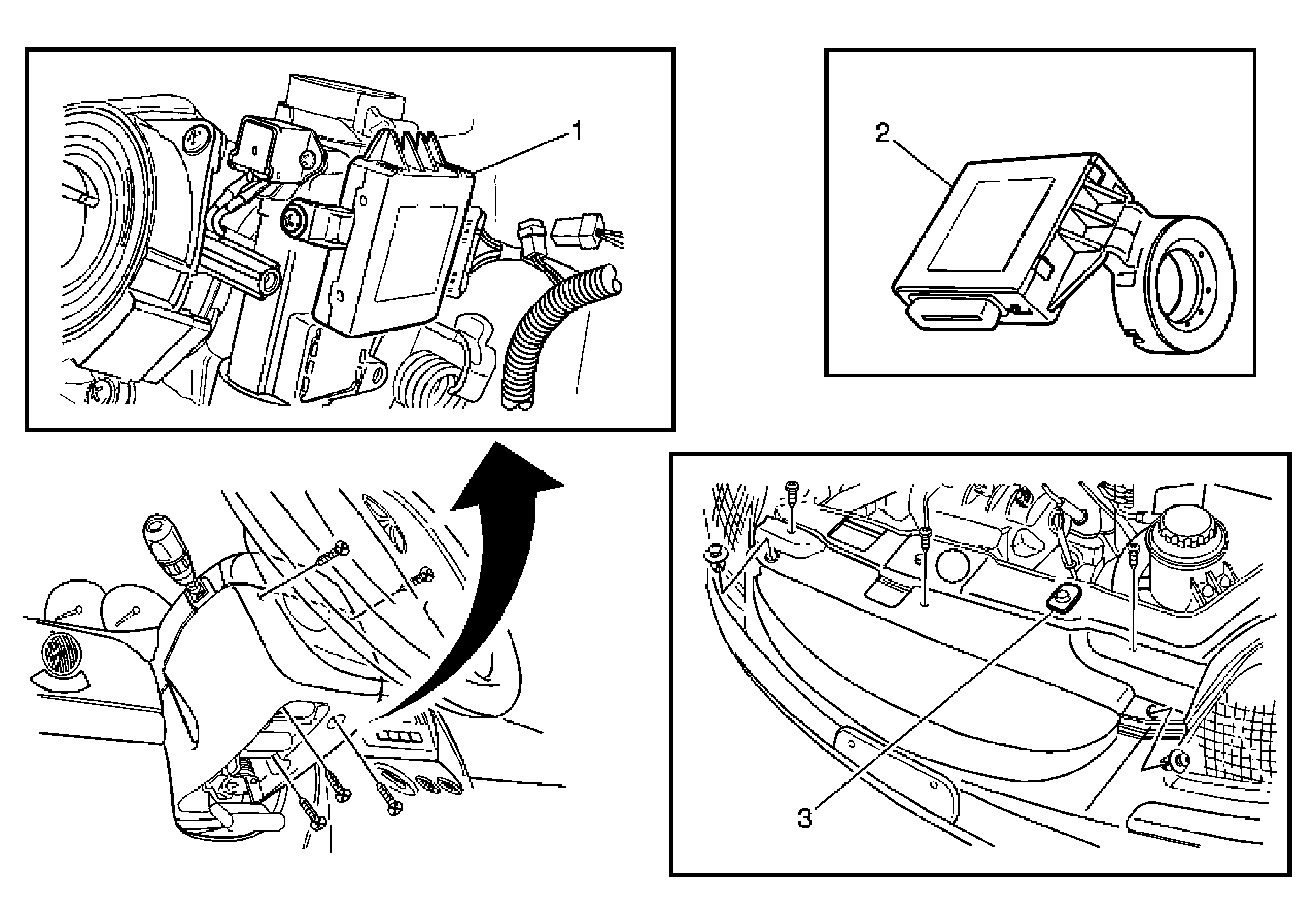 1

2

3