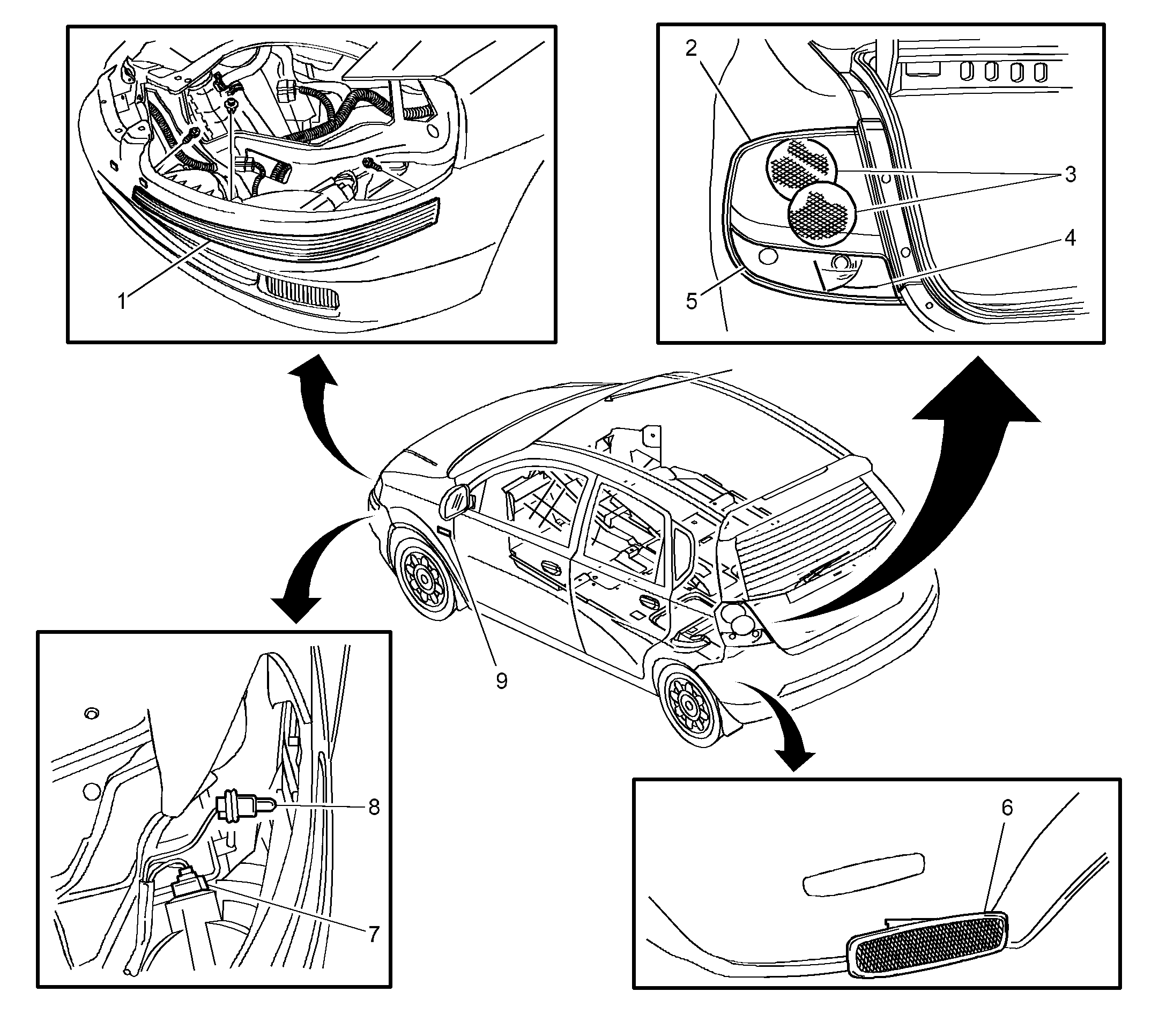 1

2

3

4

5

9

8

7

6