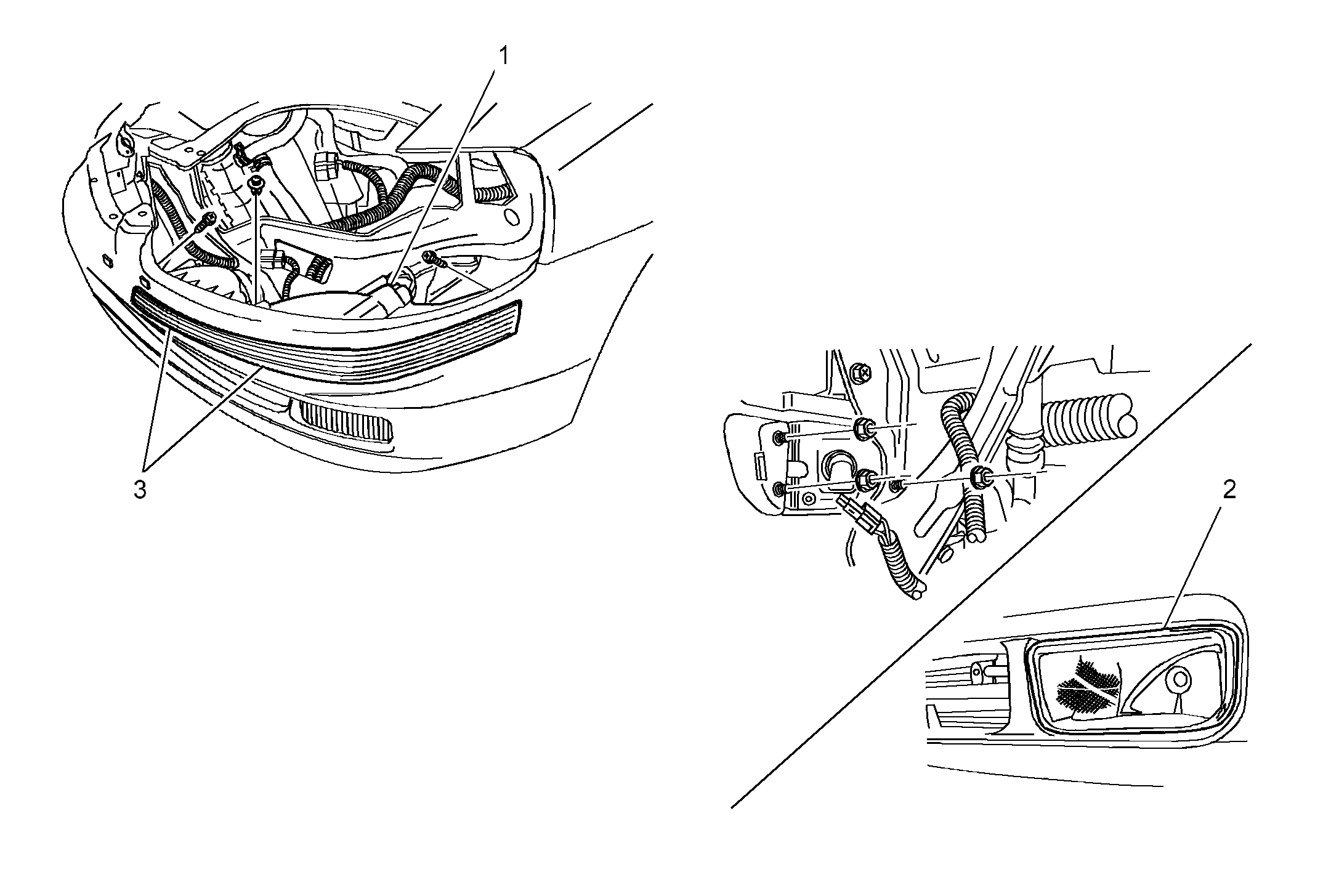 1

3

2