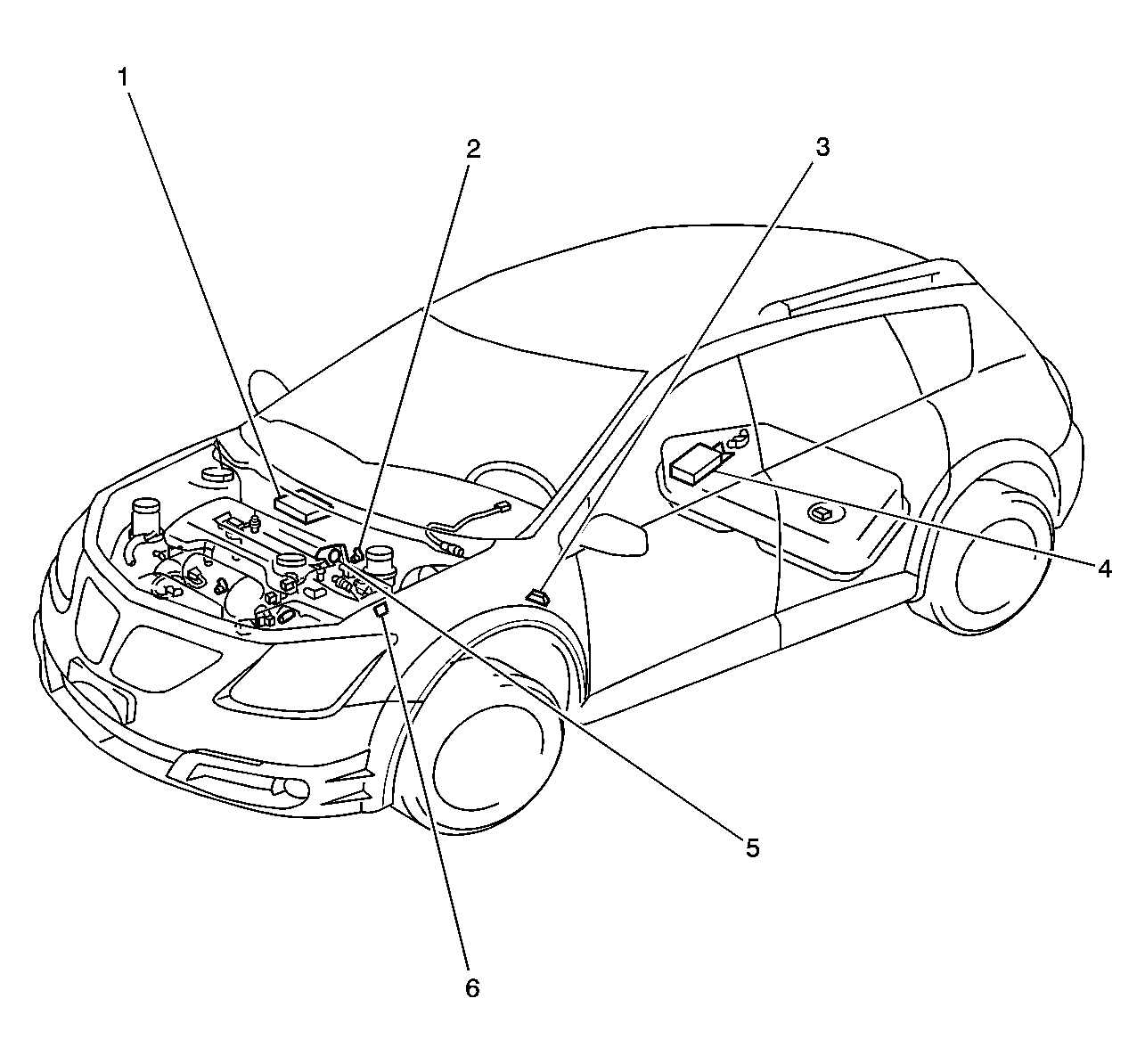 1
2
3
4
5
6