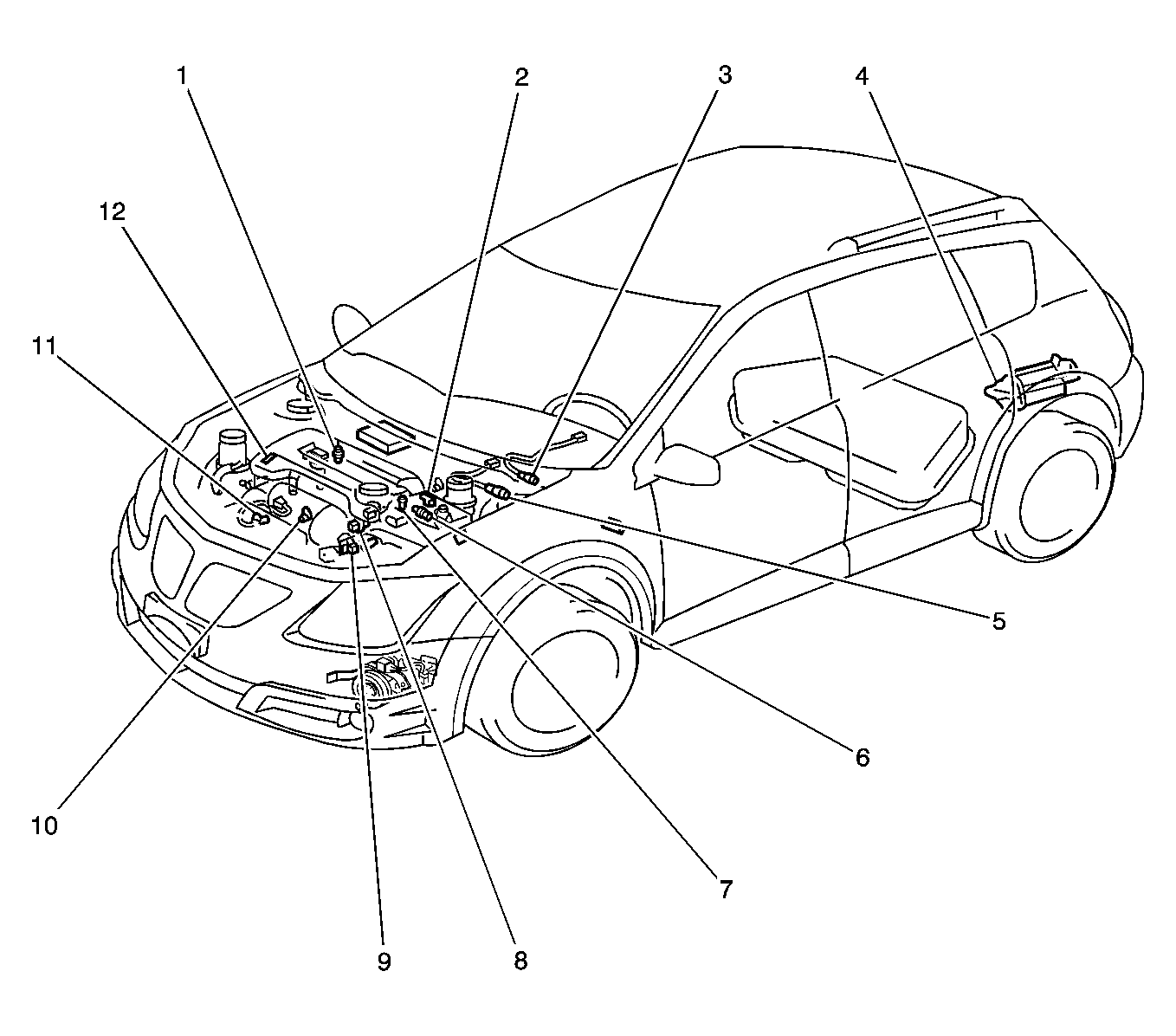 1
2
3
4
12
11
5
6
10
7
9
8