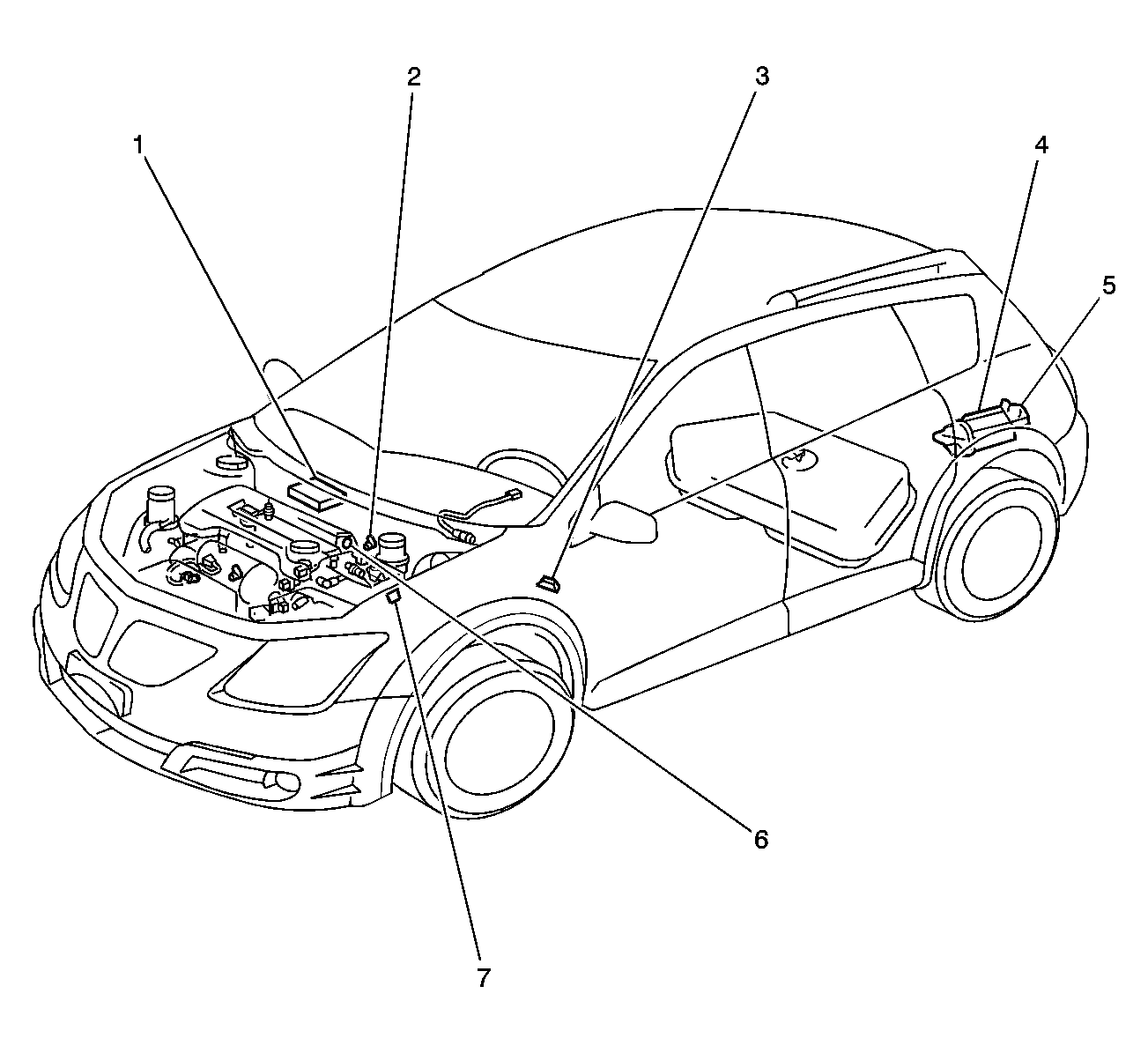 2
3
1
4
5
6
7